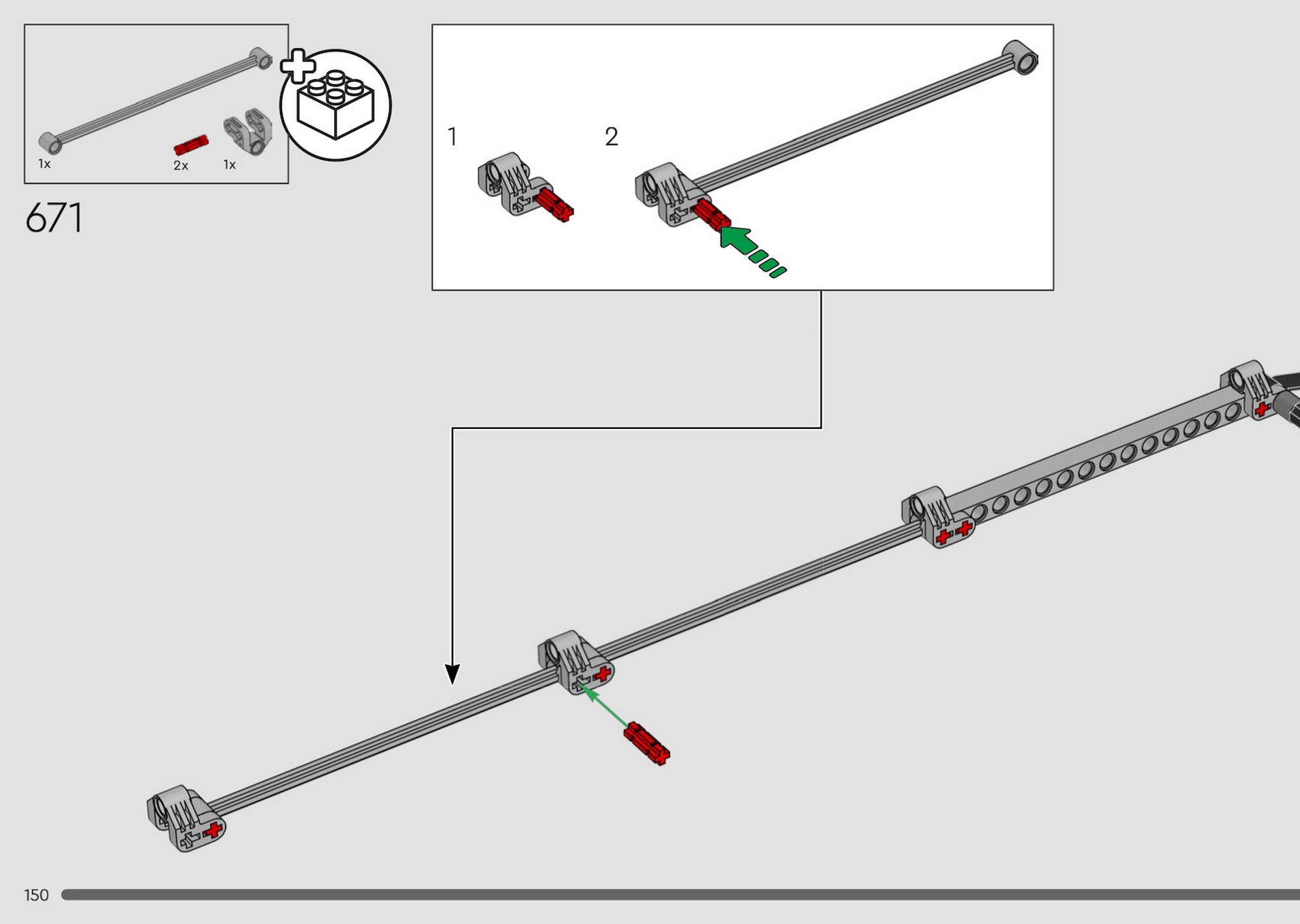 1x

2x

1x

671

1

2

150