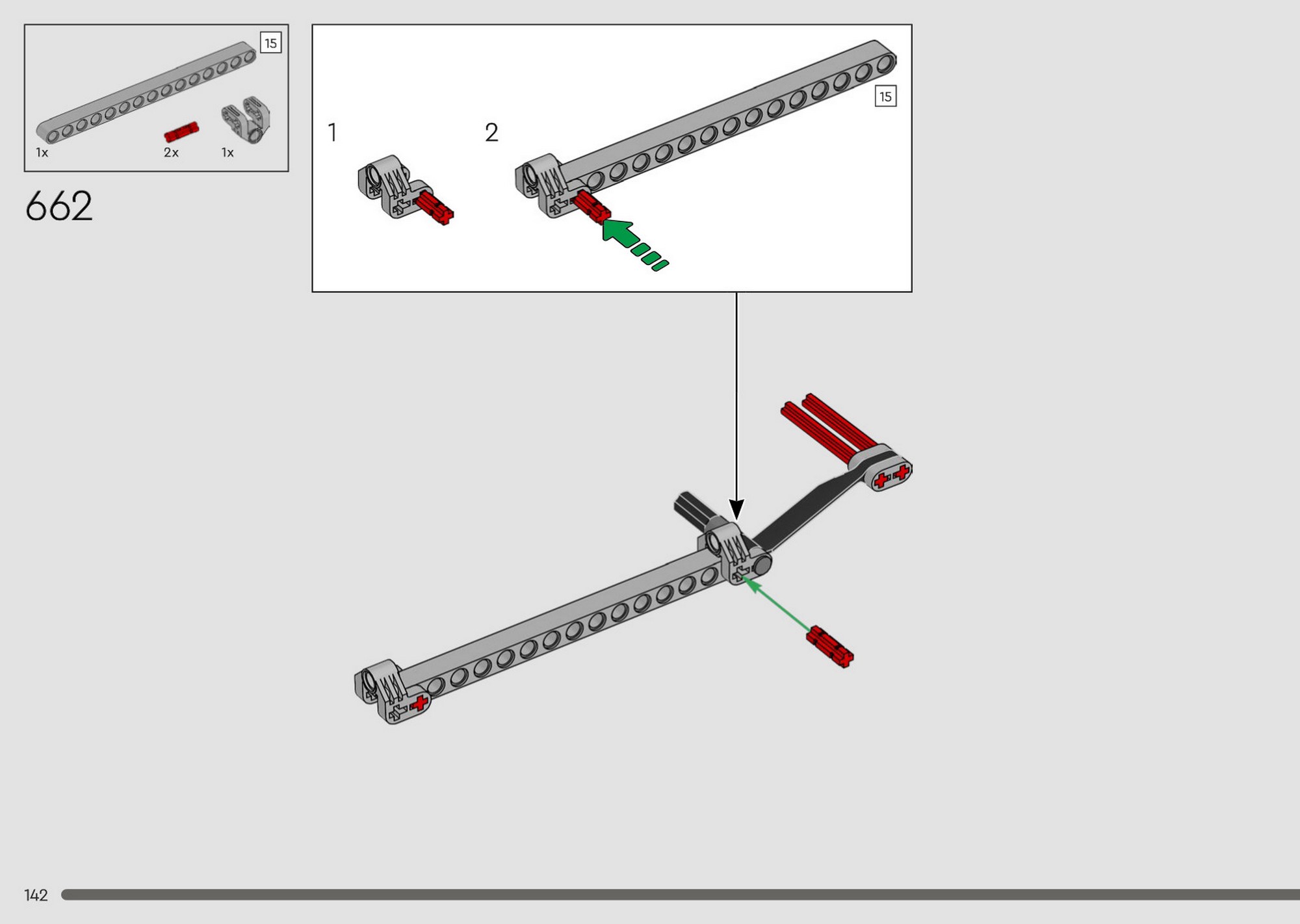 15

1x

2x

1x

662

1

2

15

142