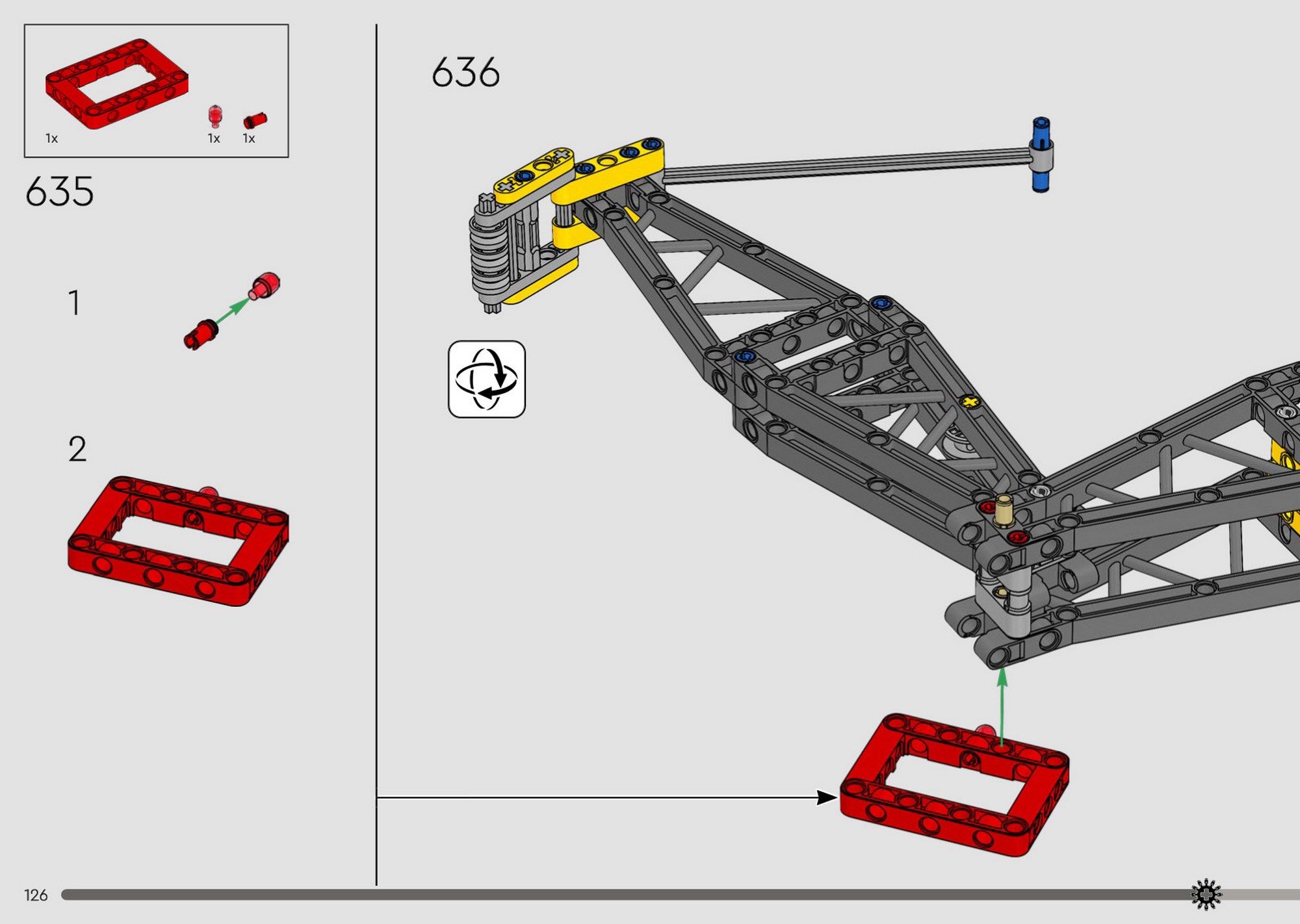 1x
1x
1x

635

1

2

636

126