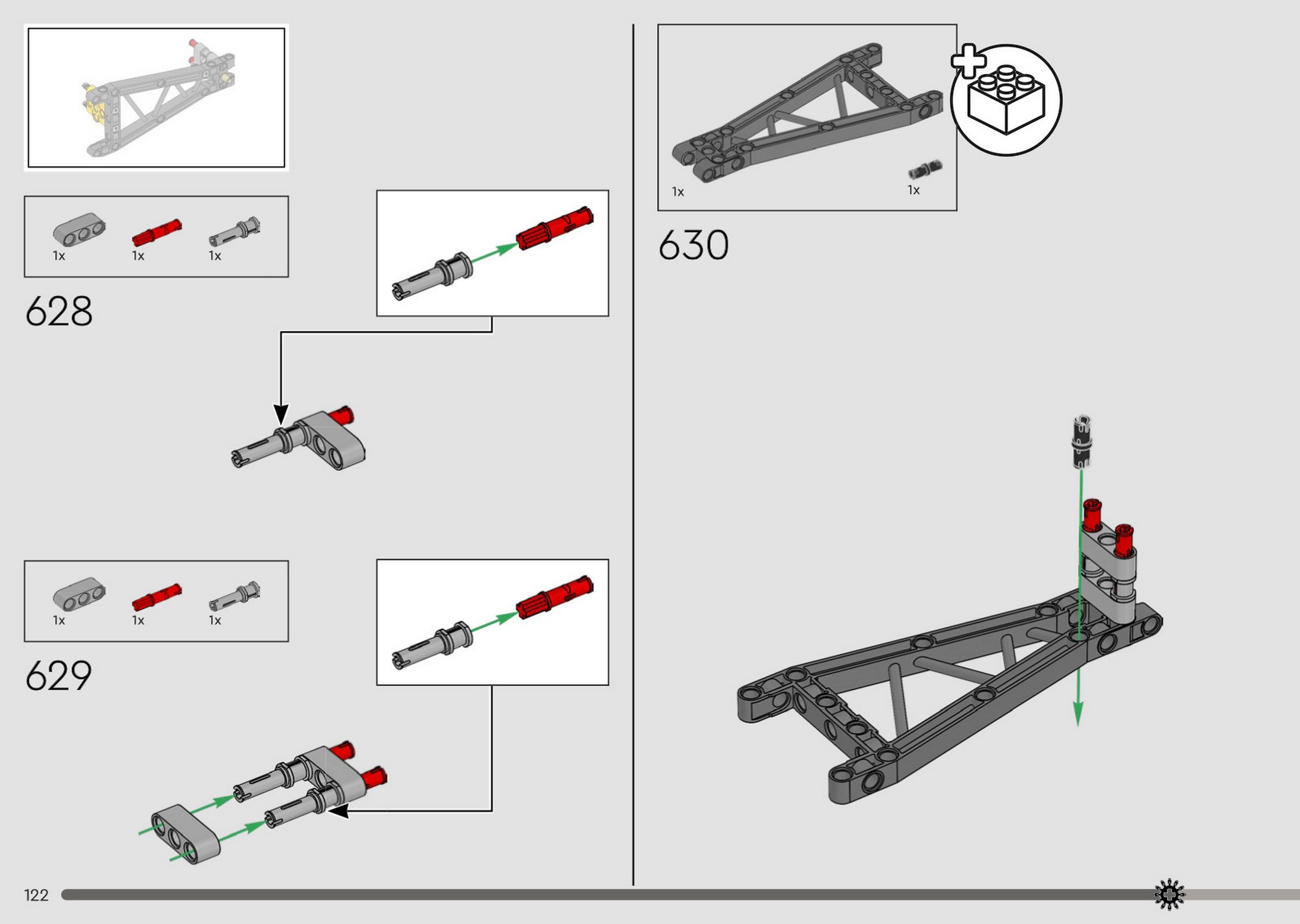 1x 1x 1x

628

1x 1x 1x

629

1x 1x

630

122