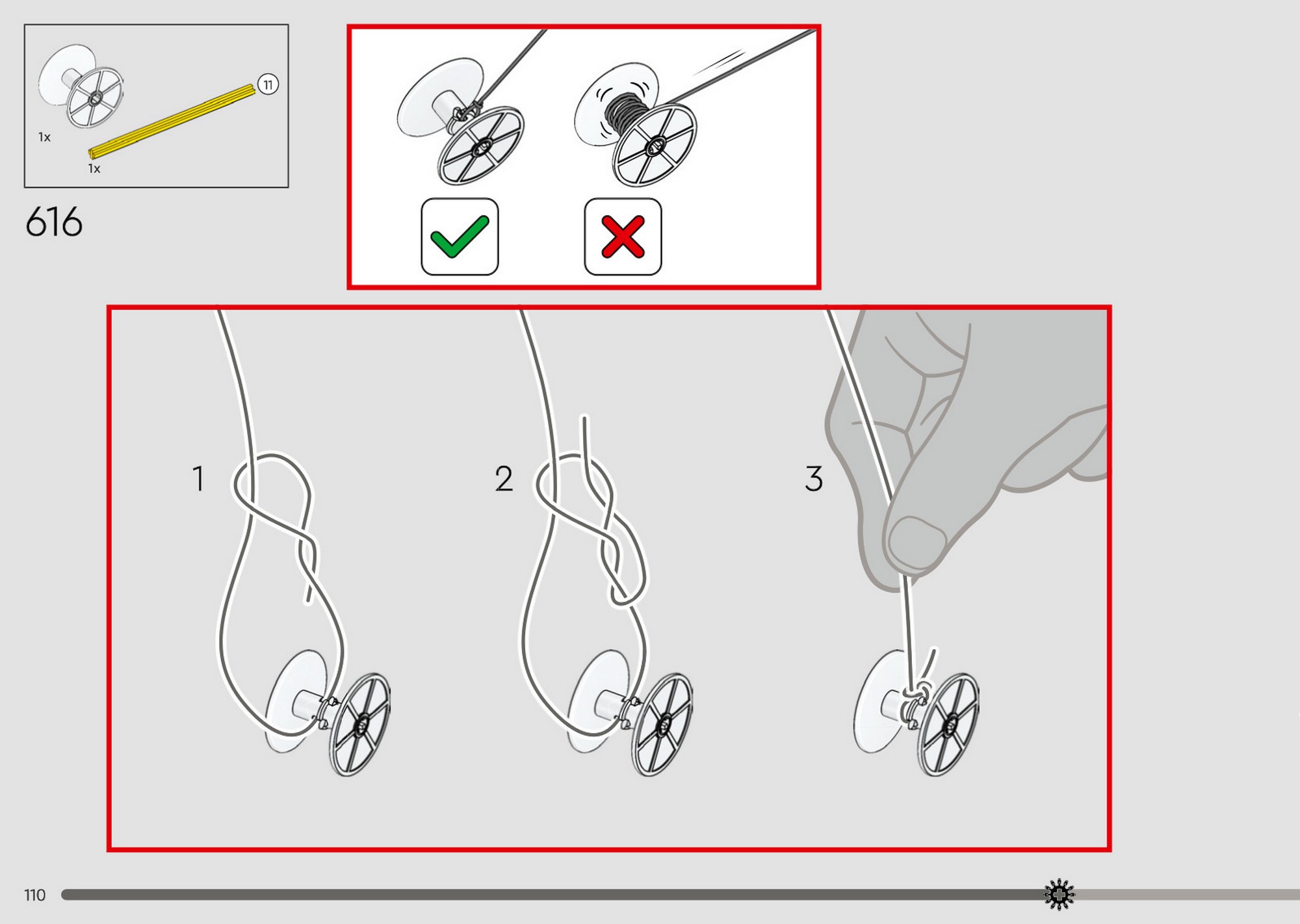 1x

11

1x

616

1

2

3

110