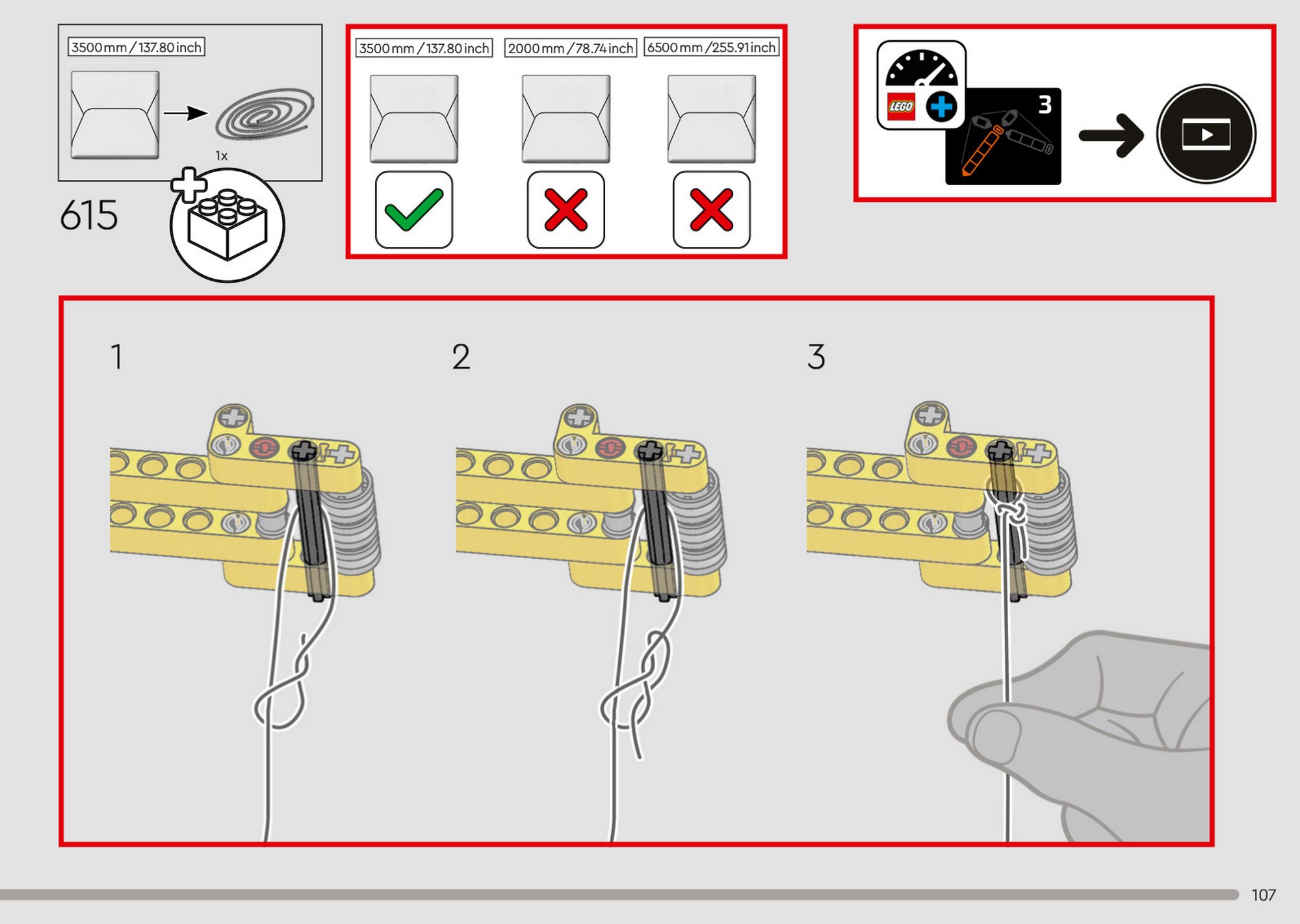 3500 mm / 137.80 inch

1x

615

3500 mm / 137.80 inch

2000 mm / 78.74 inch

6500 mm / 255.91 inch

LEGO

3

1

2

3

107