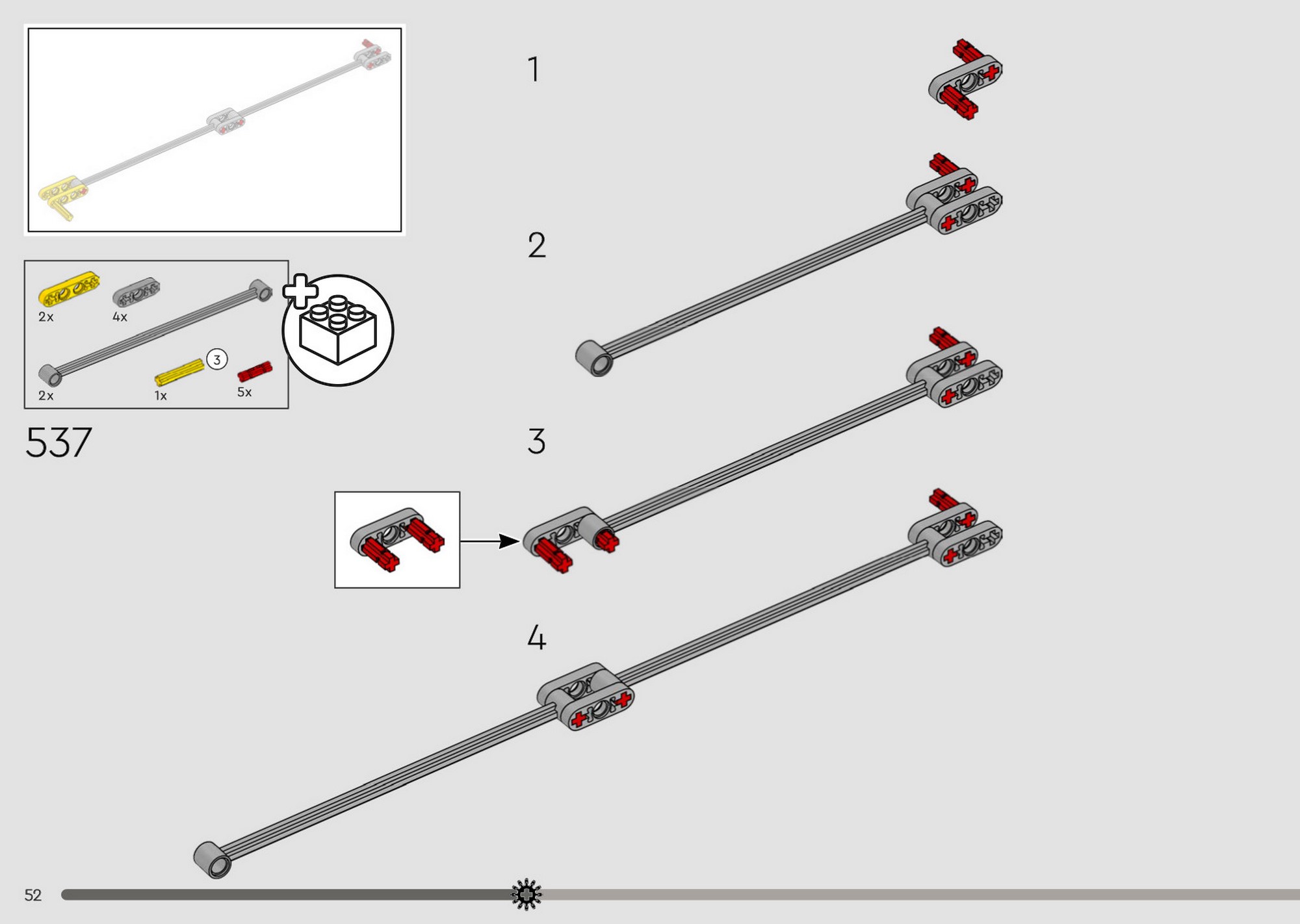 2x
4x
2x
3
1x
5x

537

1

2

3

4

52