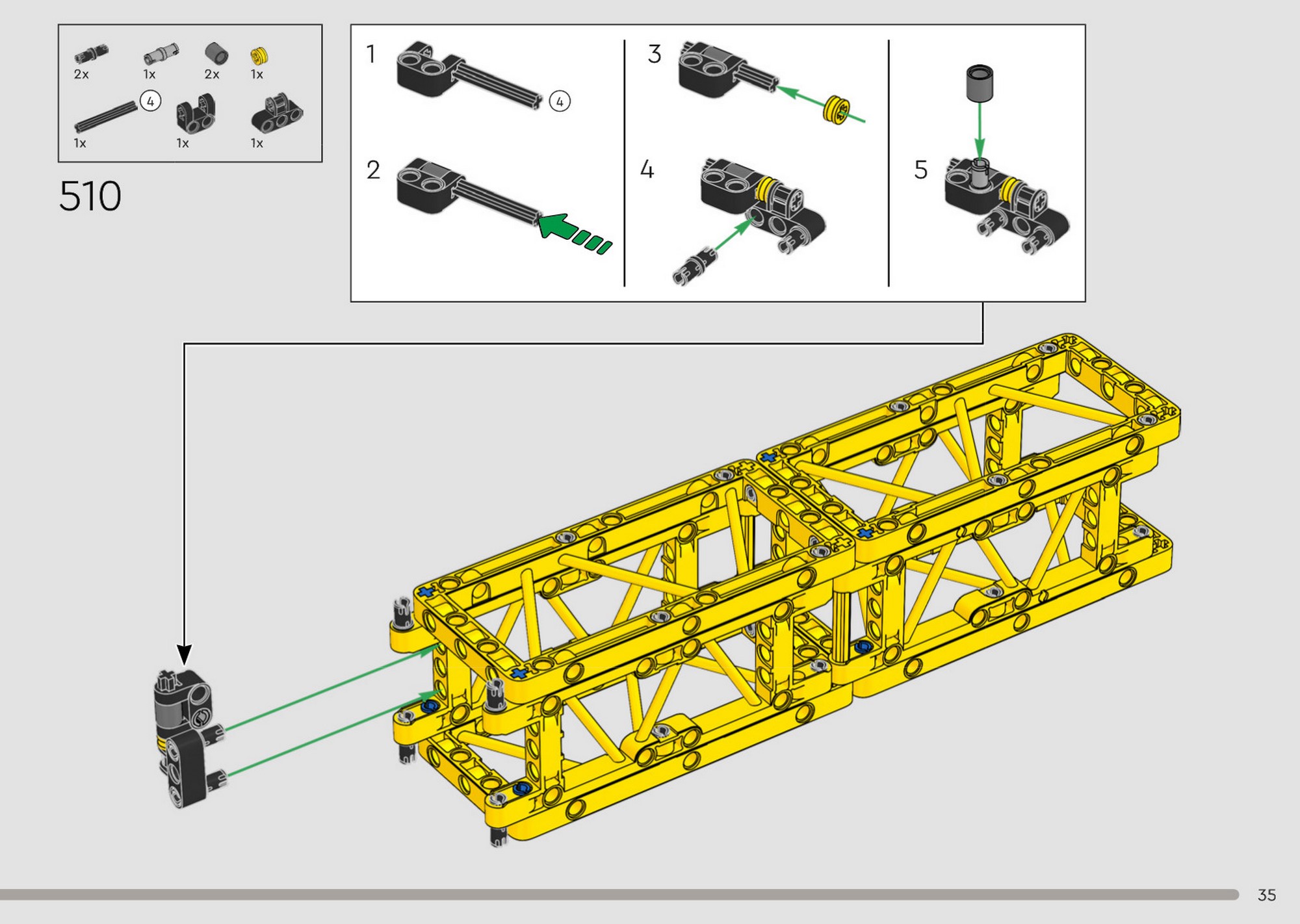 2x 1x 2x 1x

4

1x 1x 1x

510

1

4

2

3

4

5

35