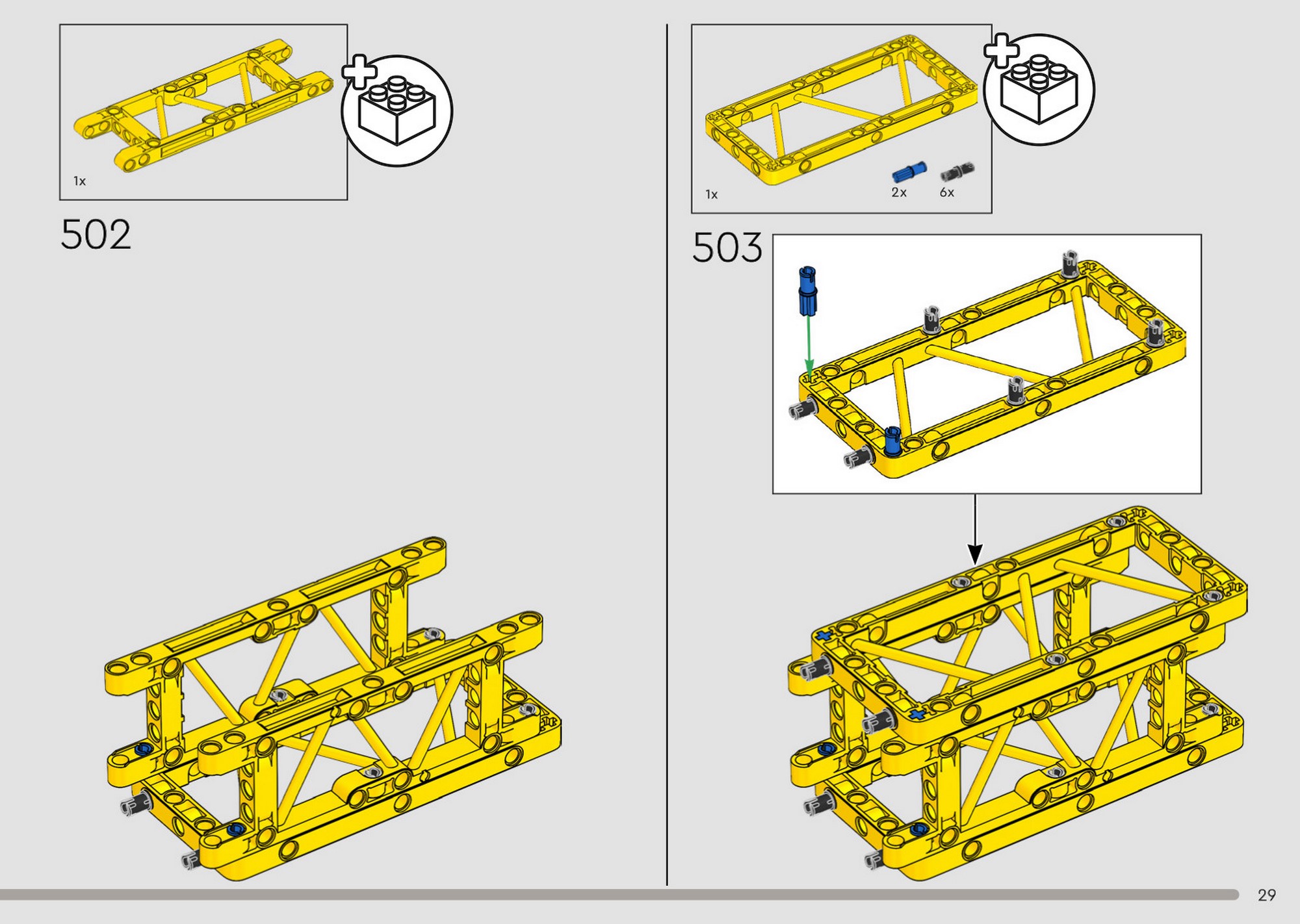 1x

502

1x

2x

6x

503

29