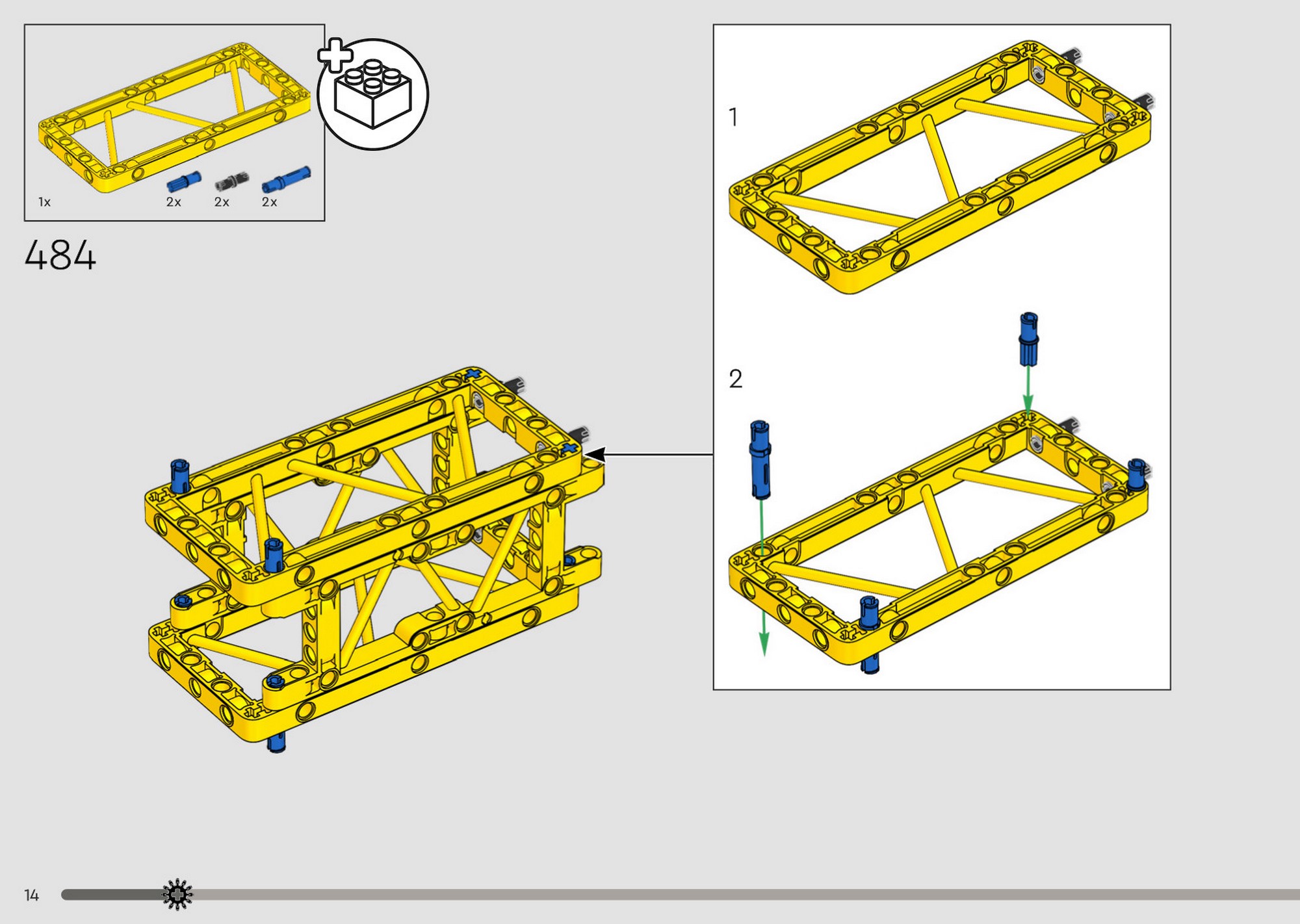 1x 2x 2x 2x

484

1

2

14