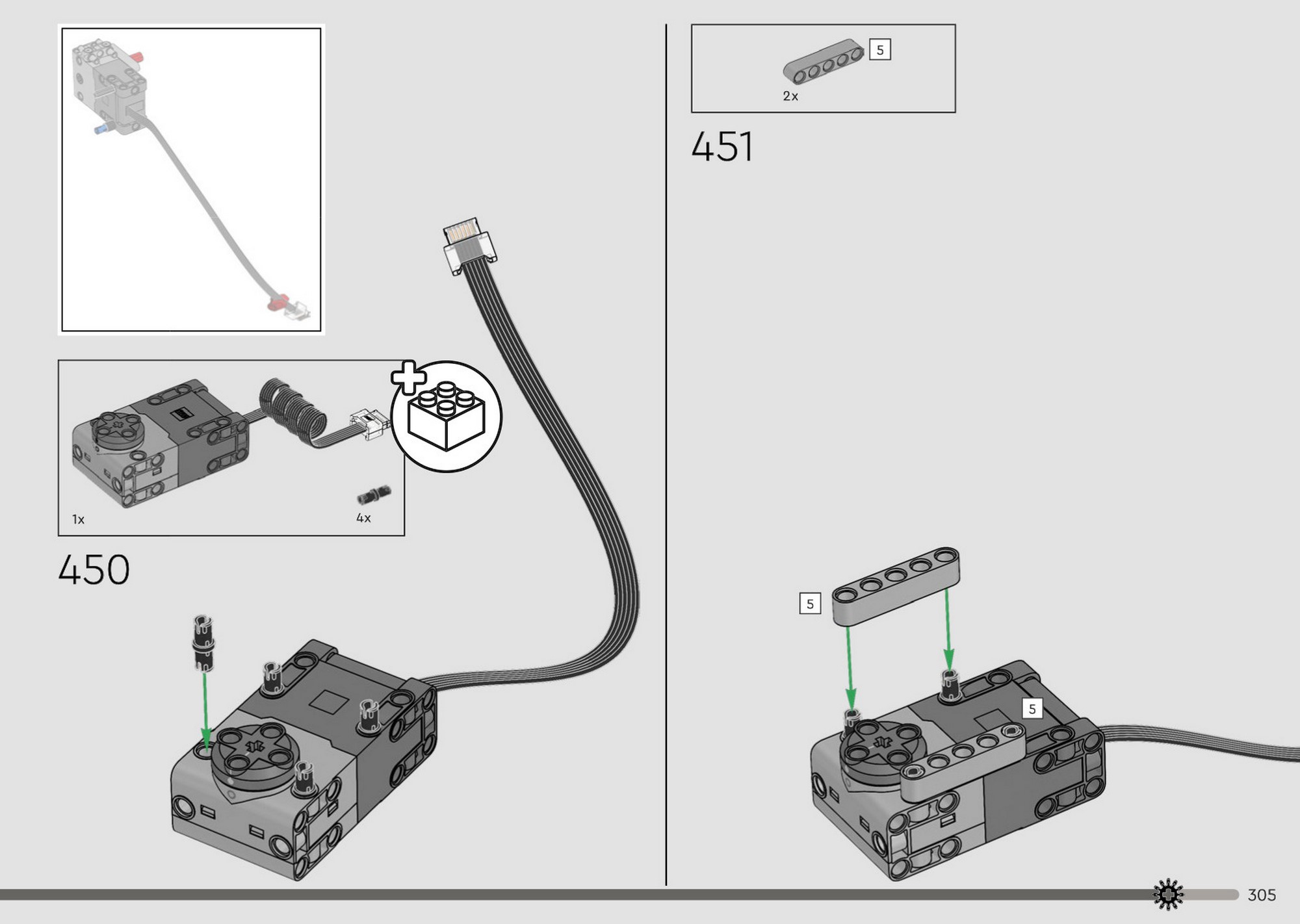 1x

4x

450

5

2x

451

5

5

305