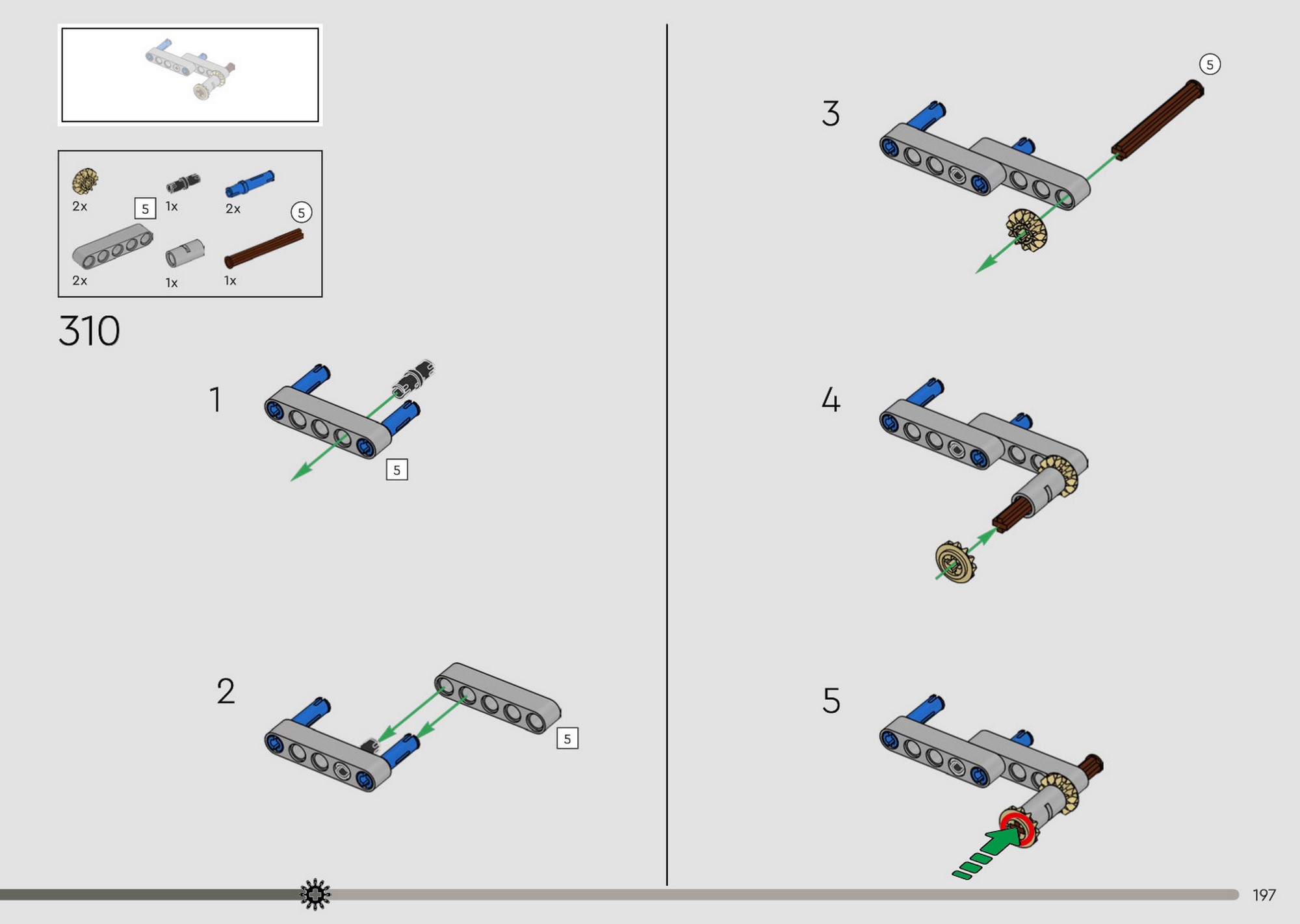 2x

5

1x

2x

5

2x

1x

1x

310

1

5

2

5

3

5

4

5

197