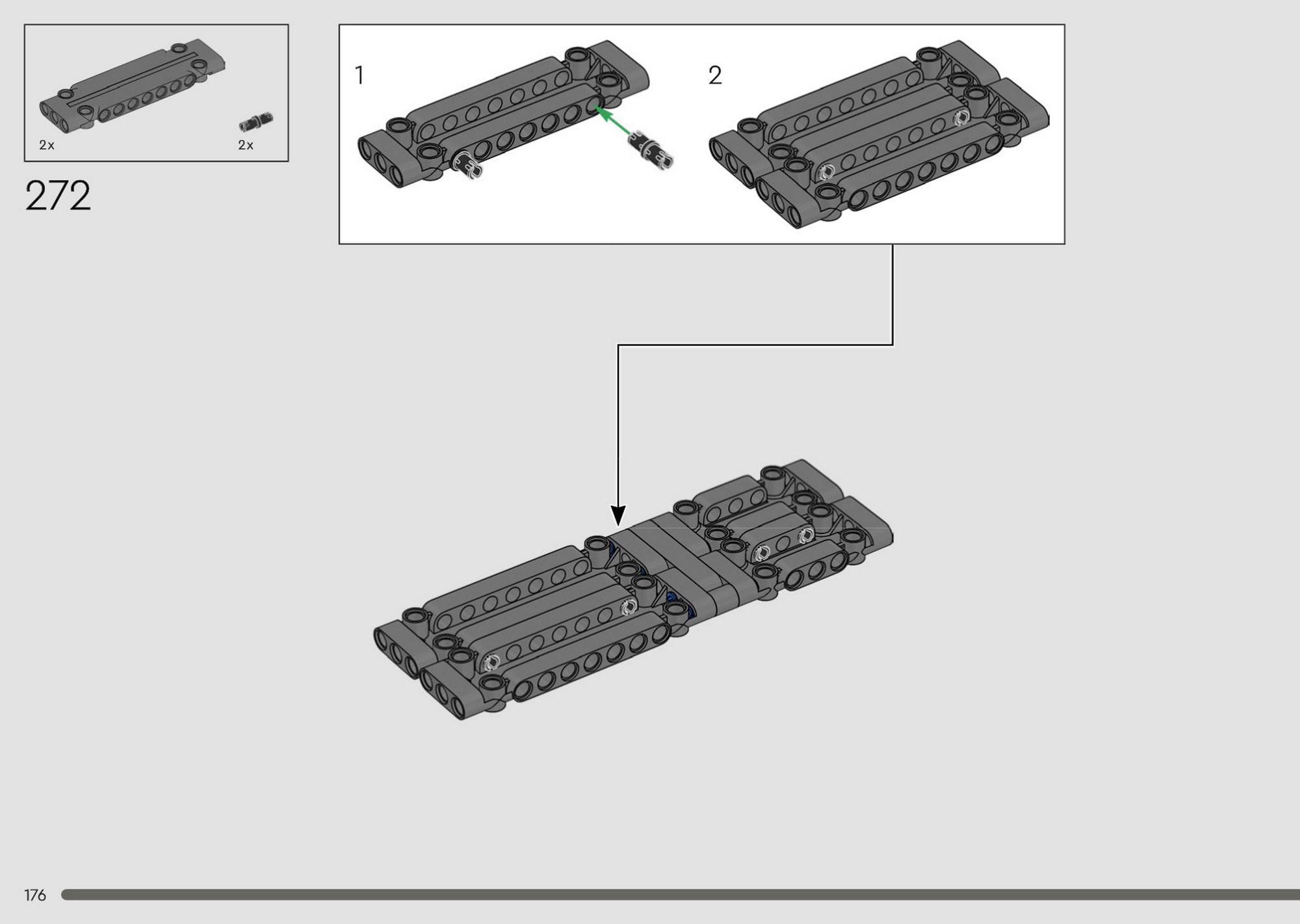 2x

2x

272

1

2

176