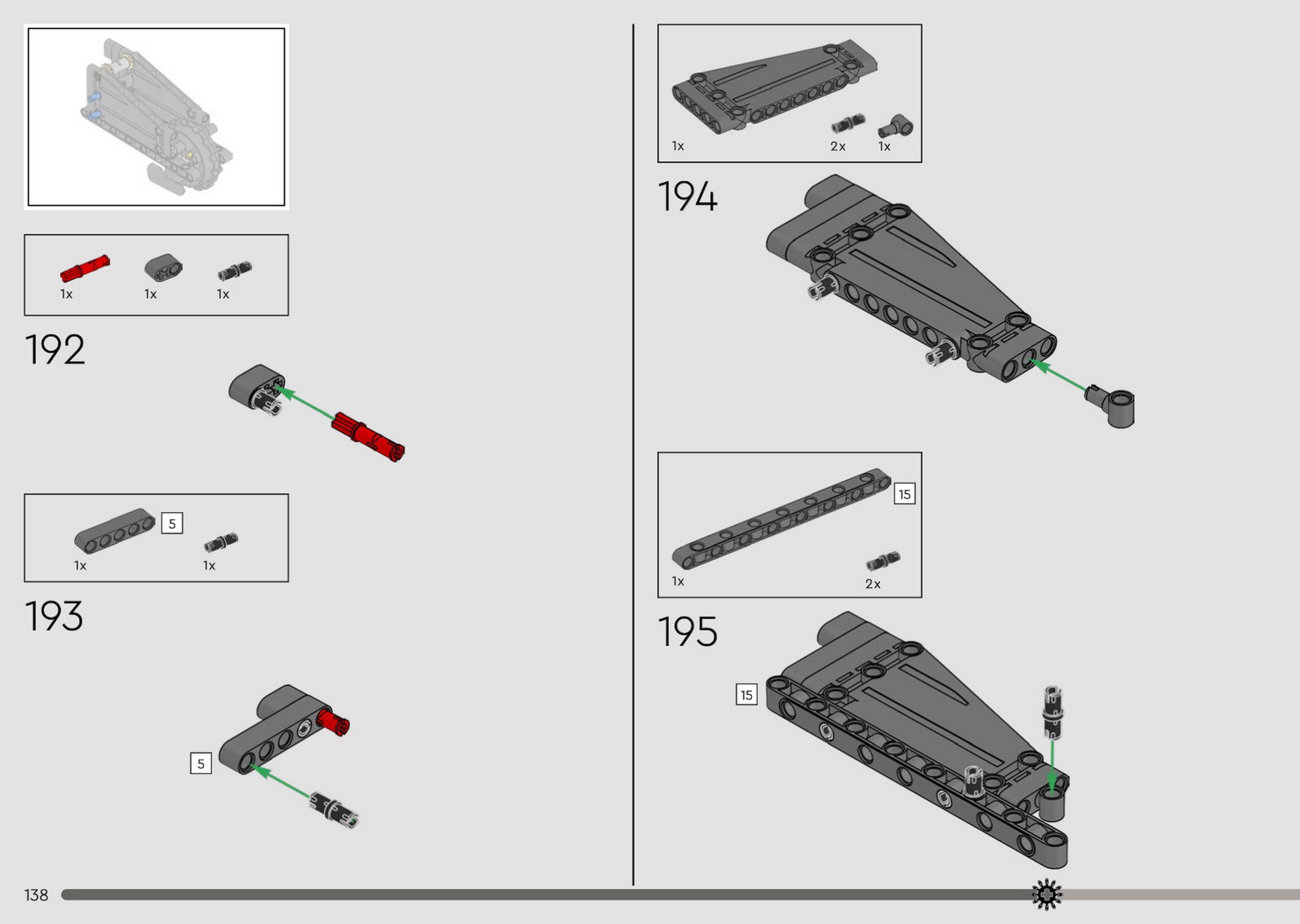 1x 1x 1x

192

5

1x 1x

193

5

1x 2x 1x

194

15

1x 2x

195

15

138