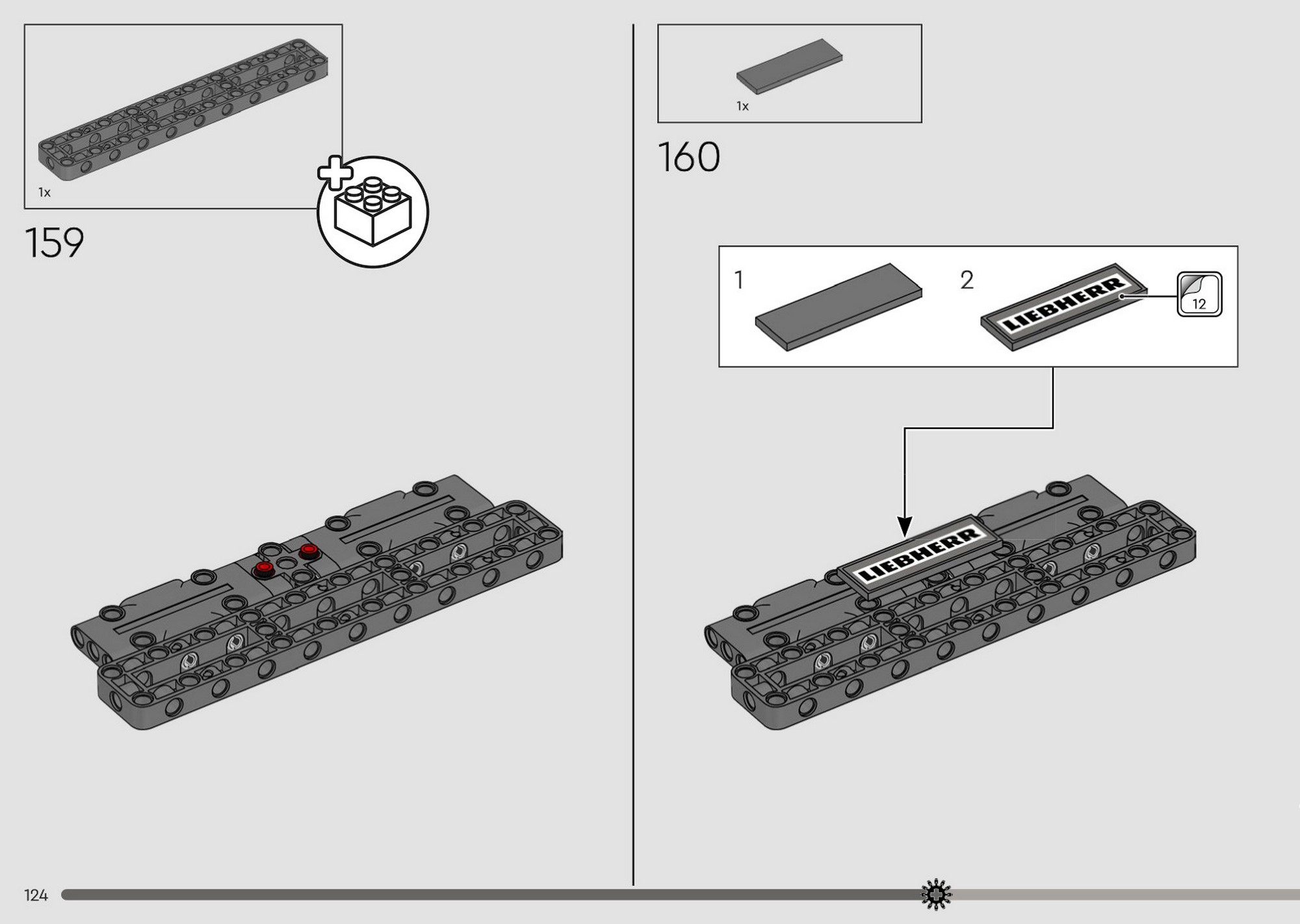 1x

159

1x

160

1

2

LIEBHERR

12

LIEBHERR

124