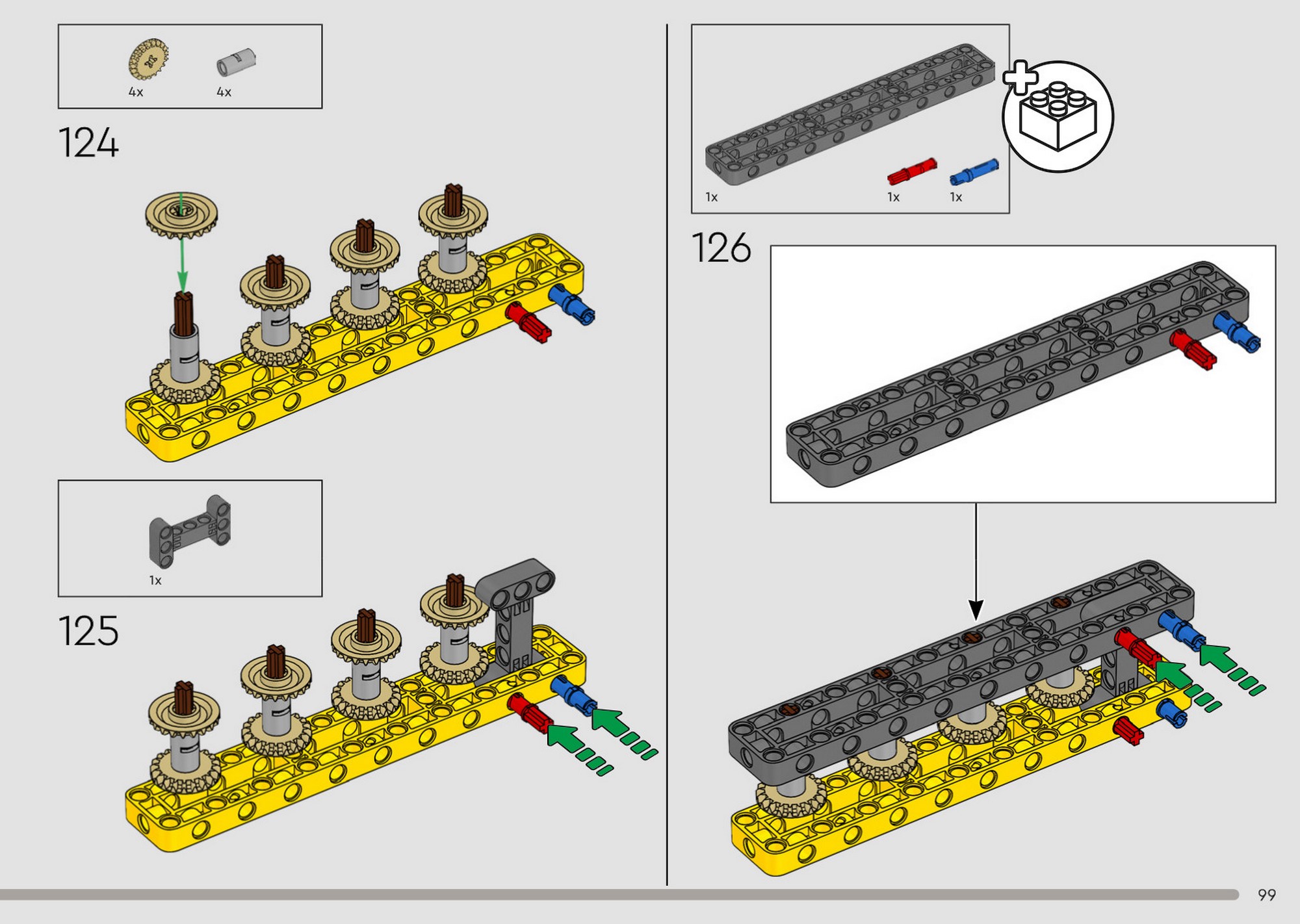 4x 4x

124

1x

125

1x 1x 1x

126

99