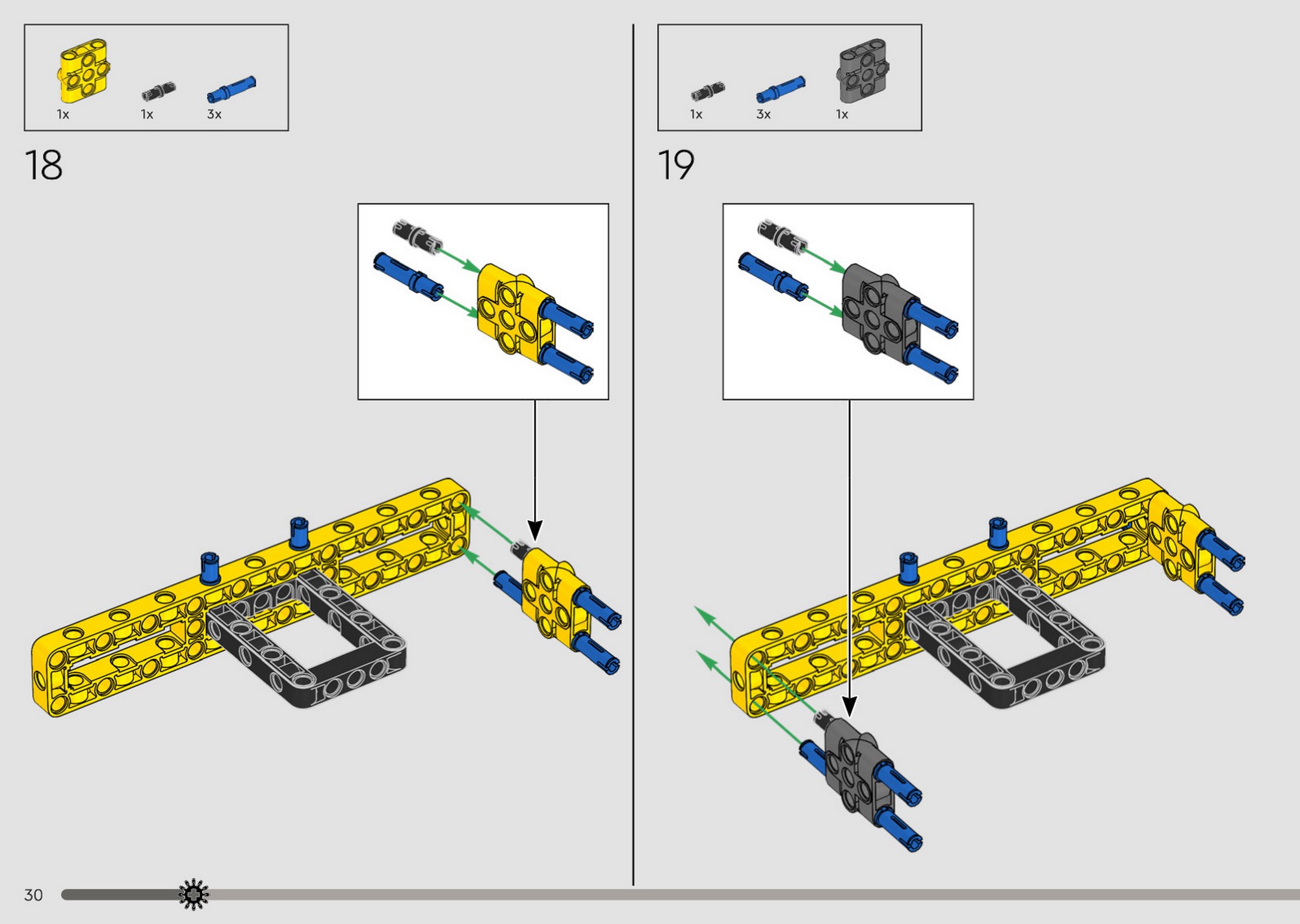 1x 1x 3x

18

1x 3x 1x

19

30