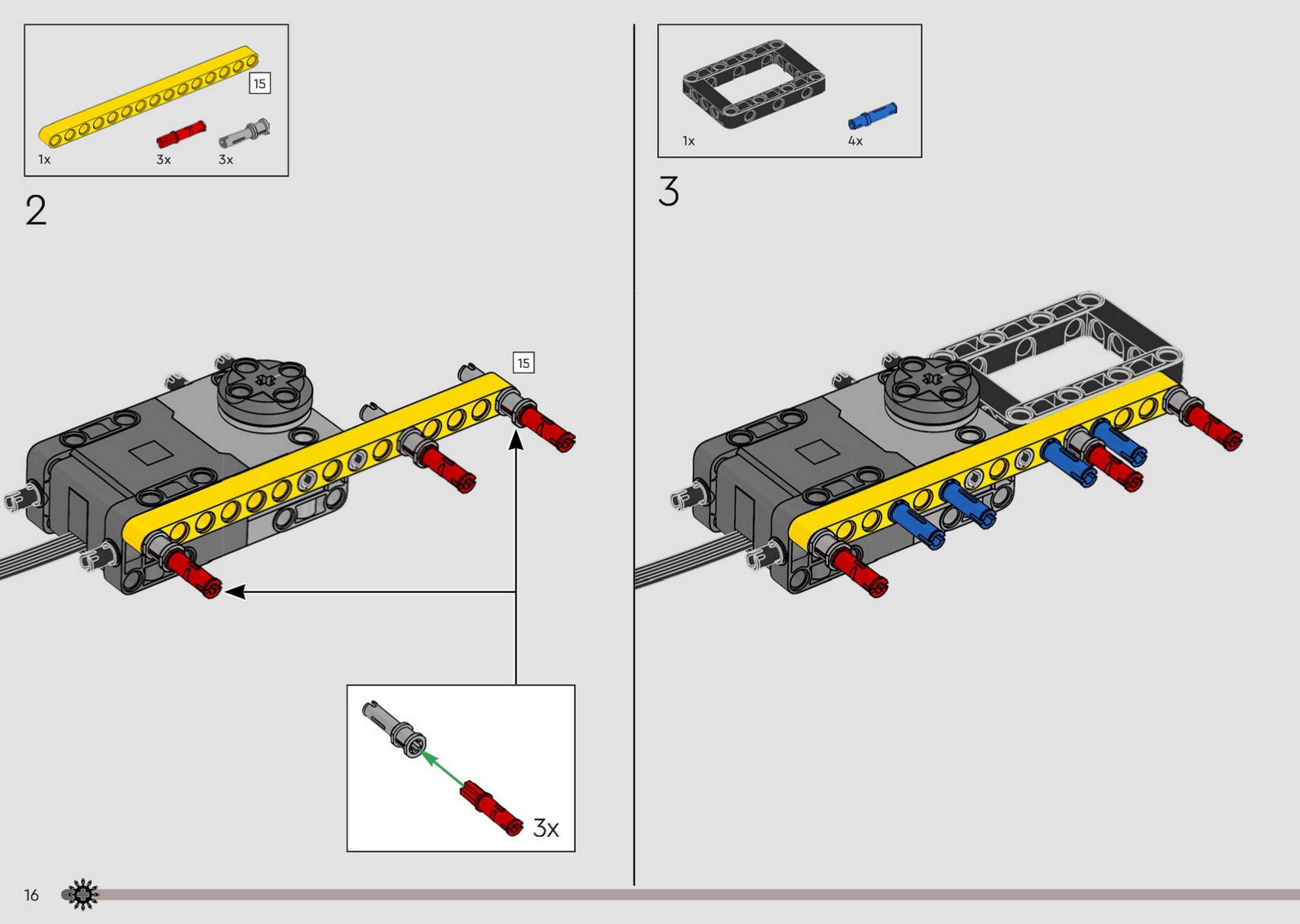 15

1x 3x 3x

2

15

3x

1x 4x

3

16