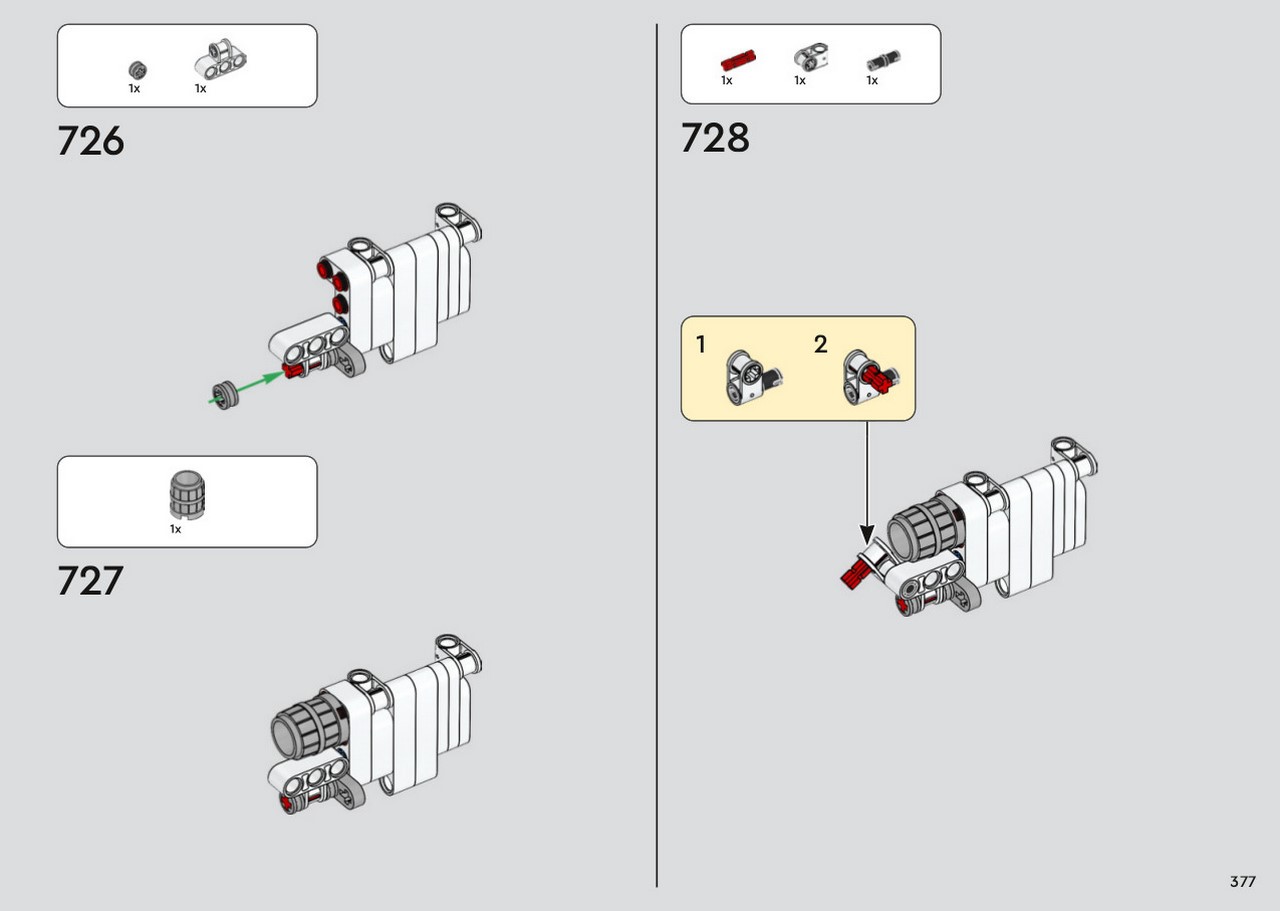 1x 1x

726

1x

727

1x 1x 1x

728

1 2

377