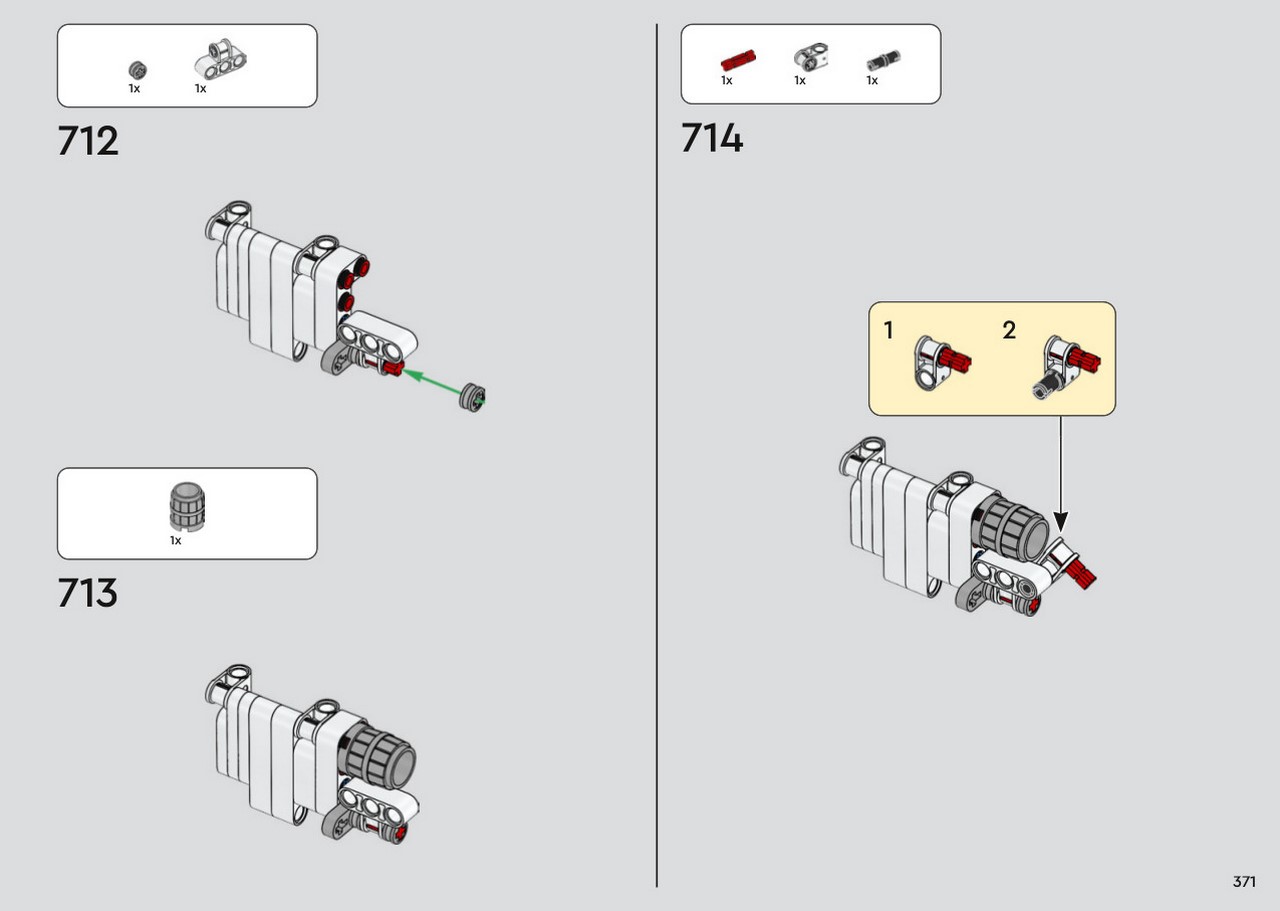 1x 1x

712

1x

713

1x 1x 1x

714

1 2

371