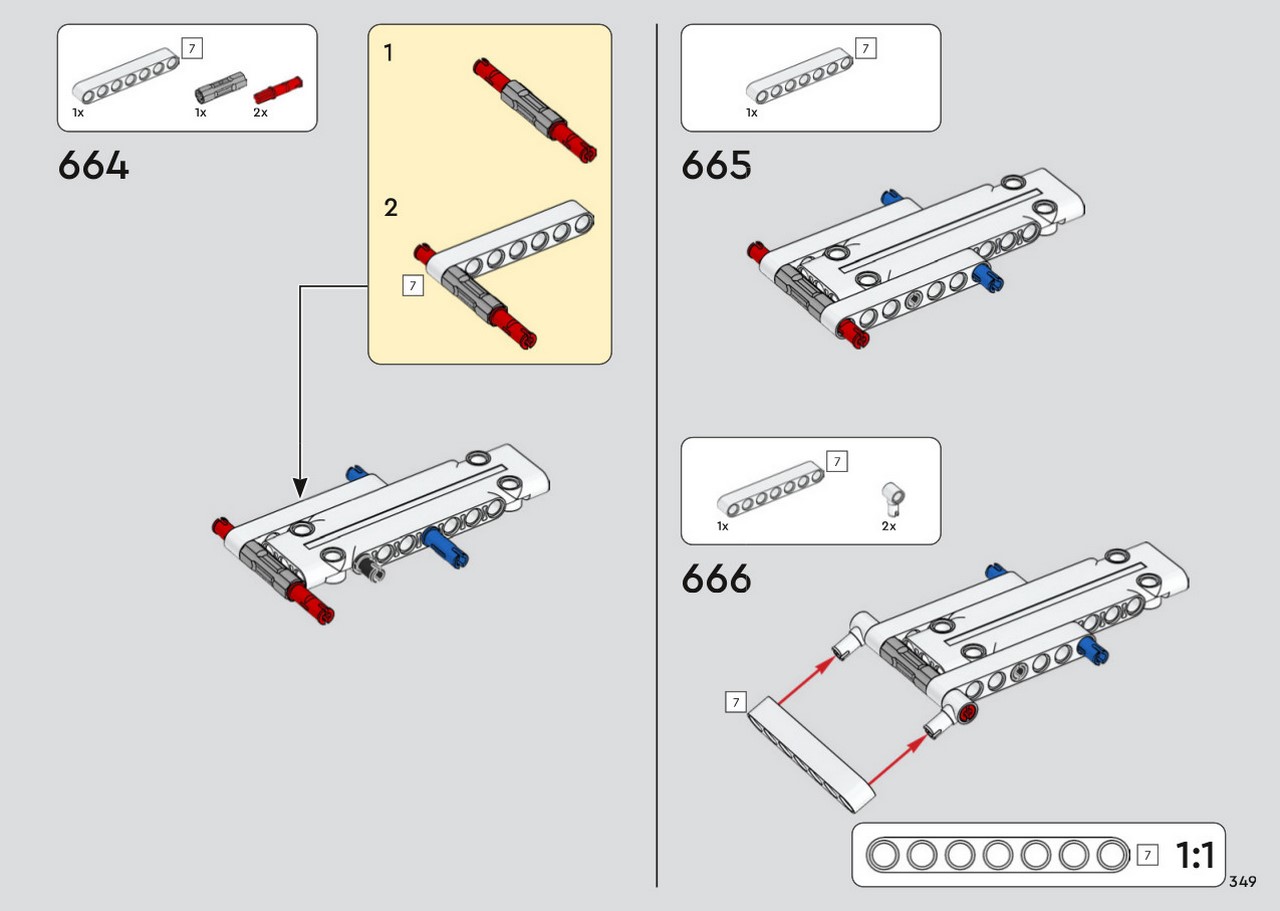 7
1x 1x 2x

664

1

2

7

7
1x

665

7
1x 2x

666

7

7 1:1

349