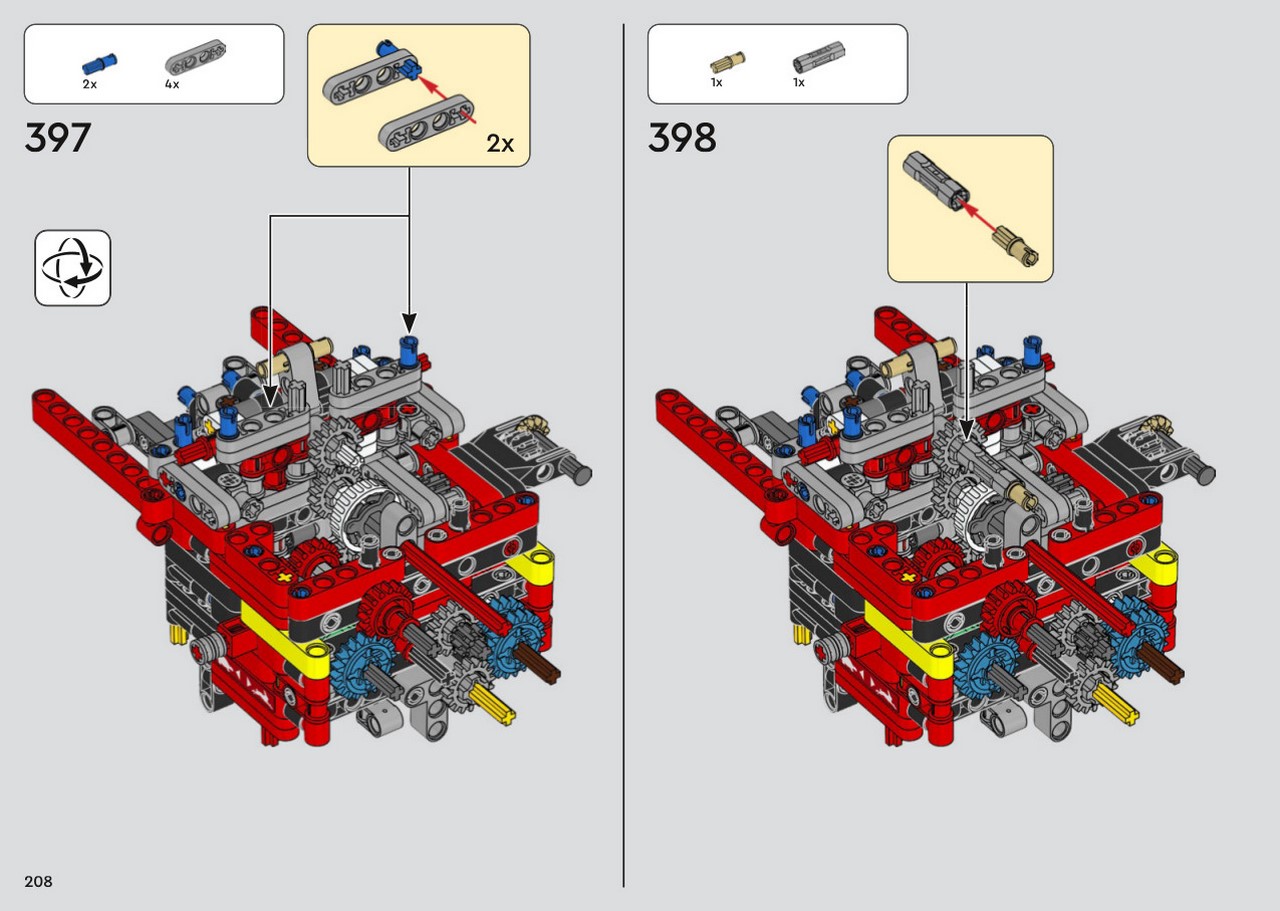 2x
4x

397

2x

1x
1x

398

208