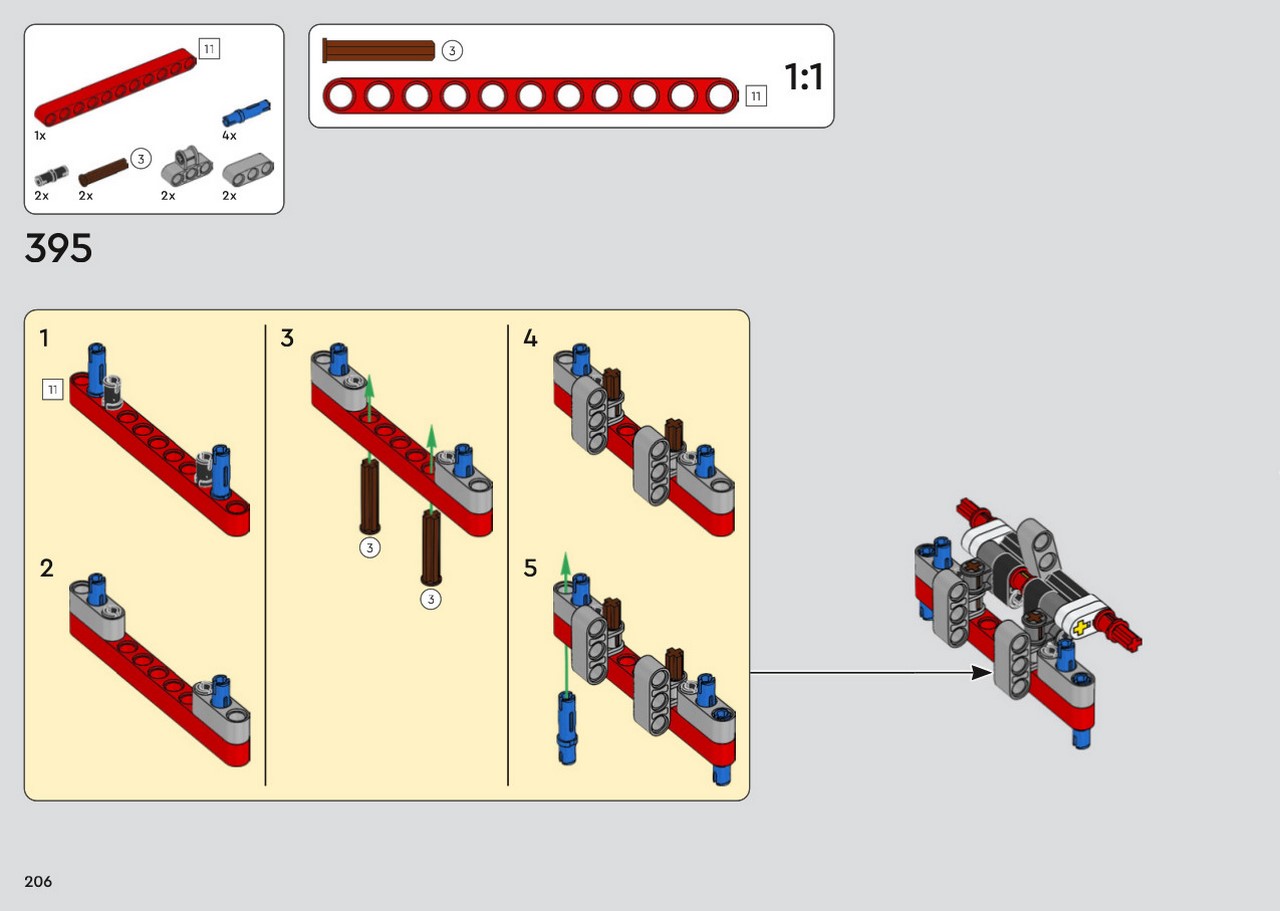 11
1x
4x
3
2x
2x
2x
2x

3
11
1:1

395

1
11
2
3
3
3
4
5

206