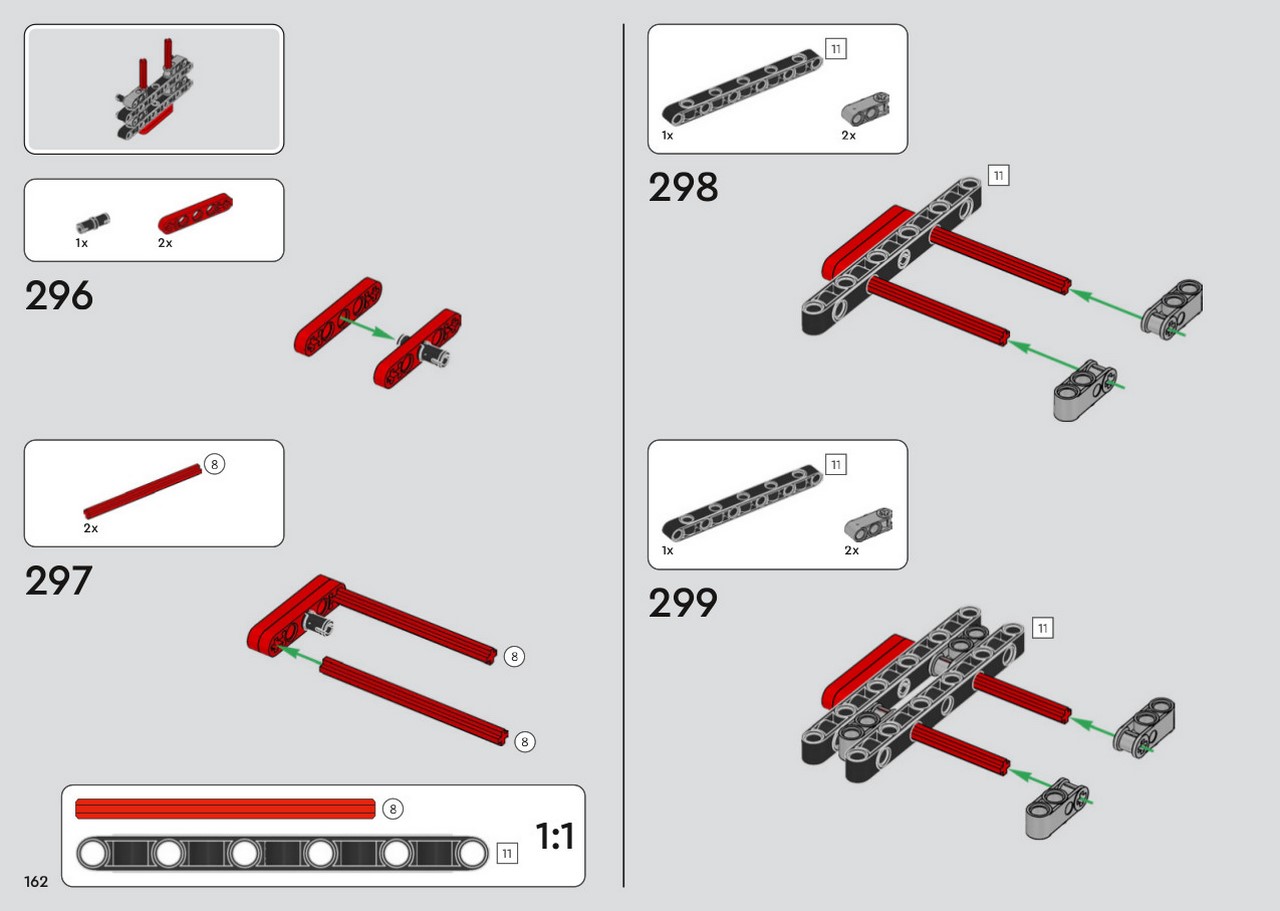 1x
2x

296

8
2x

297

8
8

8
11
1:1

162

11
1x
2x

298

11

11
1x
2x

299

11