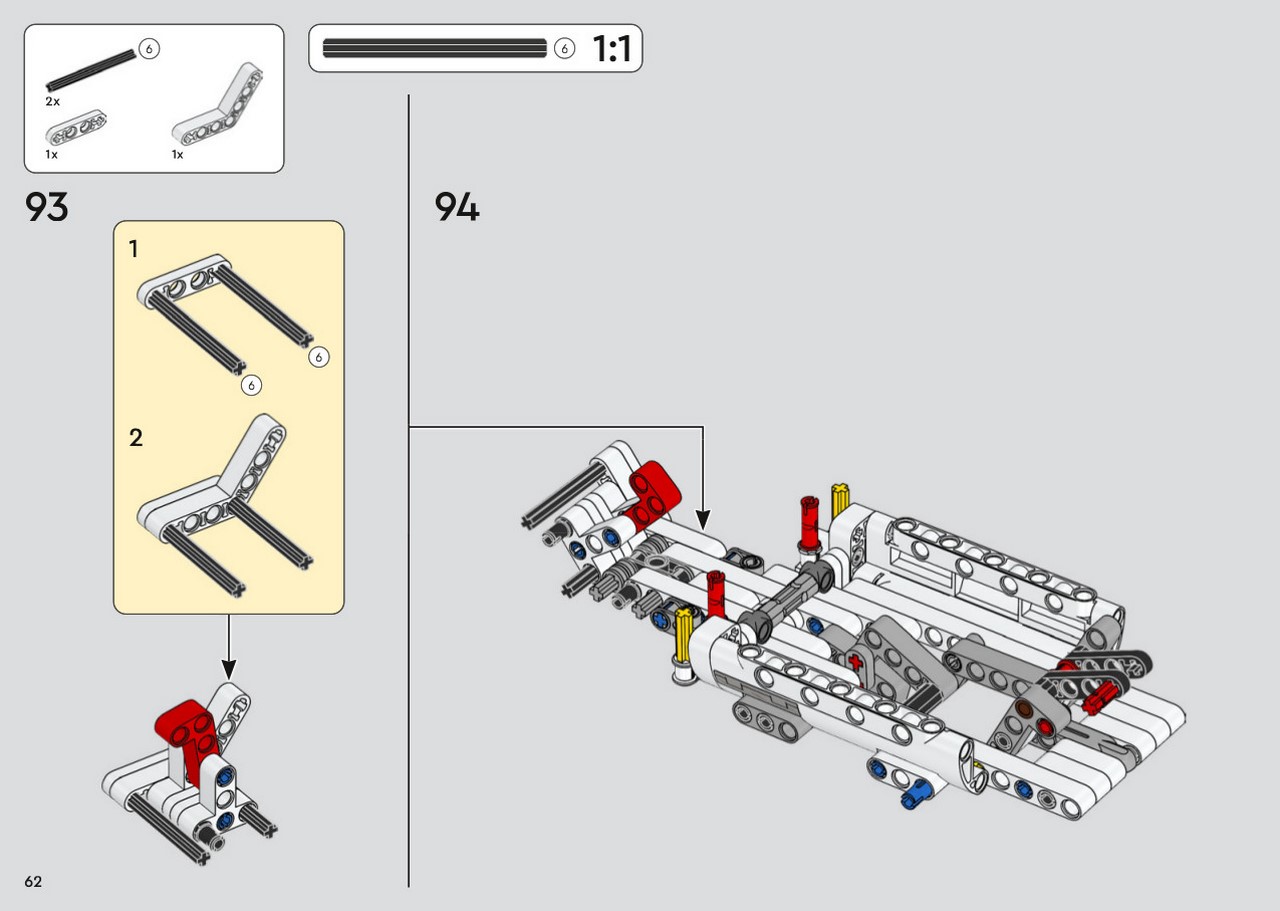 6
2x
1x
1x

6 1:1

93

1

6
6

2

94

62