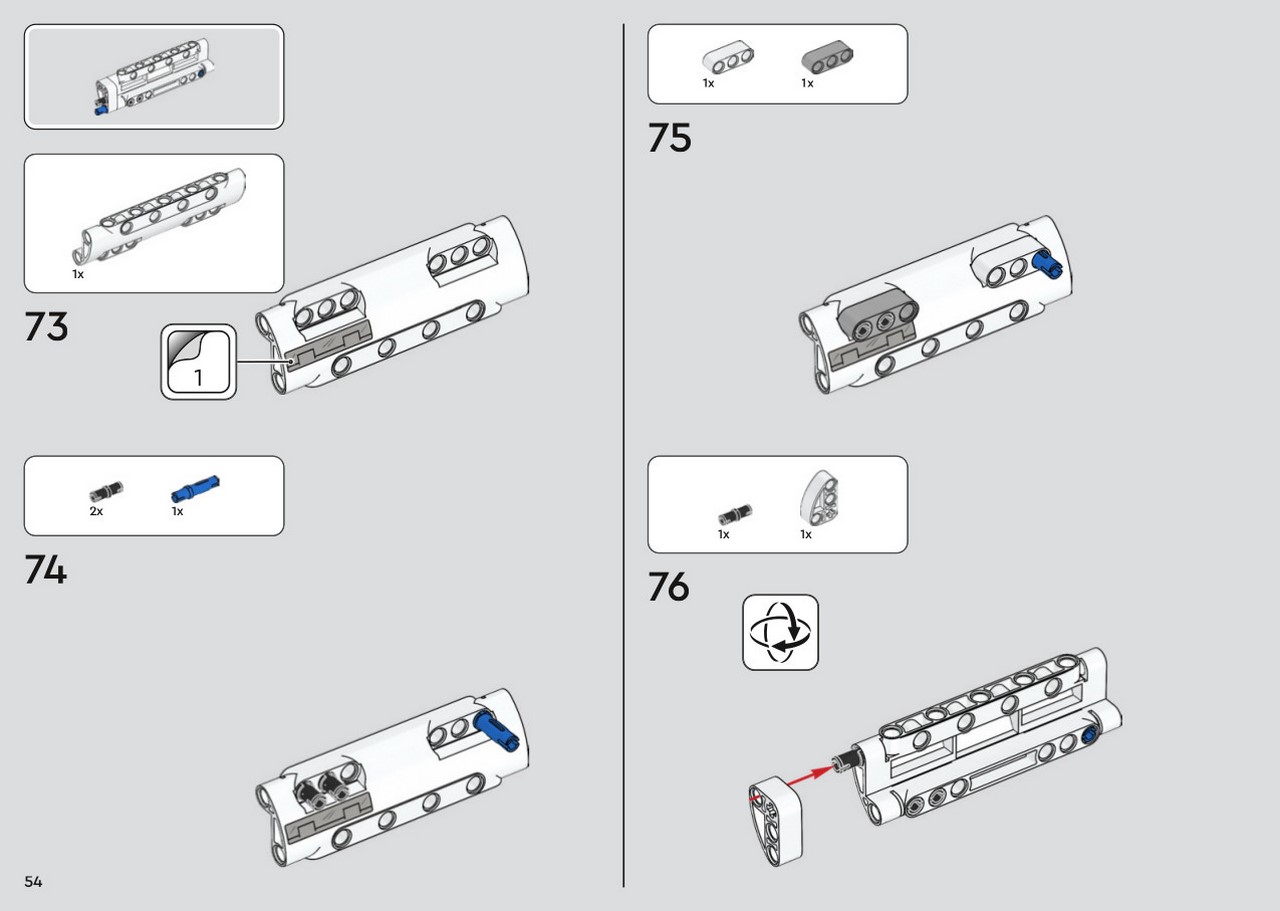 1x

73

1

2x 1x

74

54

1x 1x

75

1x 1x

76