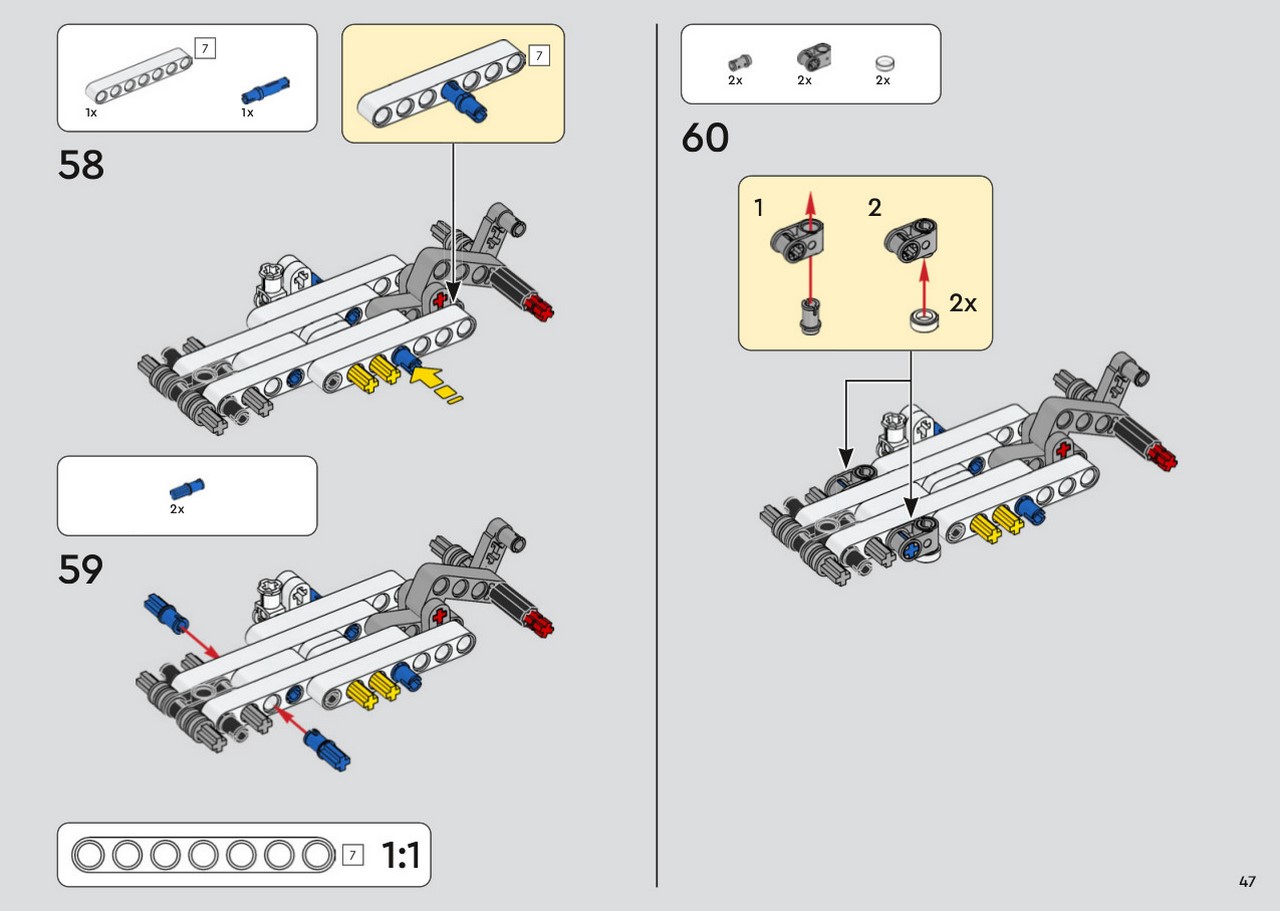 7
1x
1x

7

58

2x

59

7 1:1

2x
2x
2x

60

1
2
2x

47