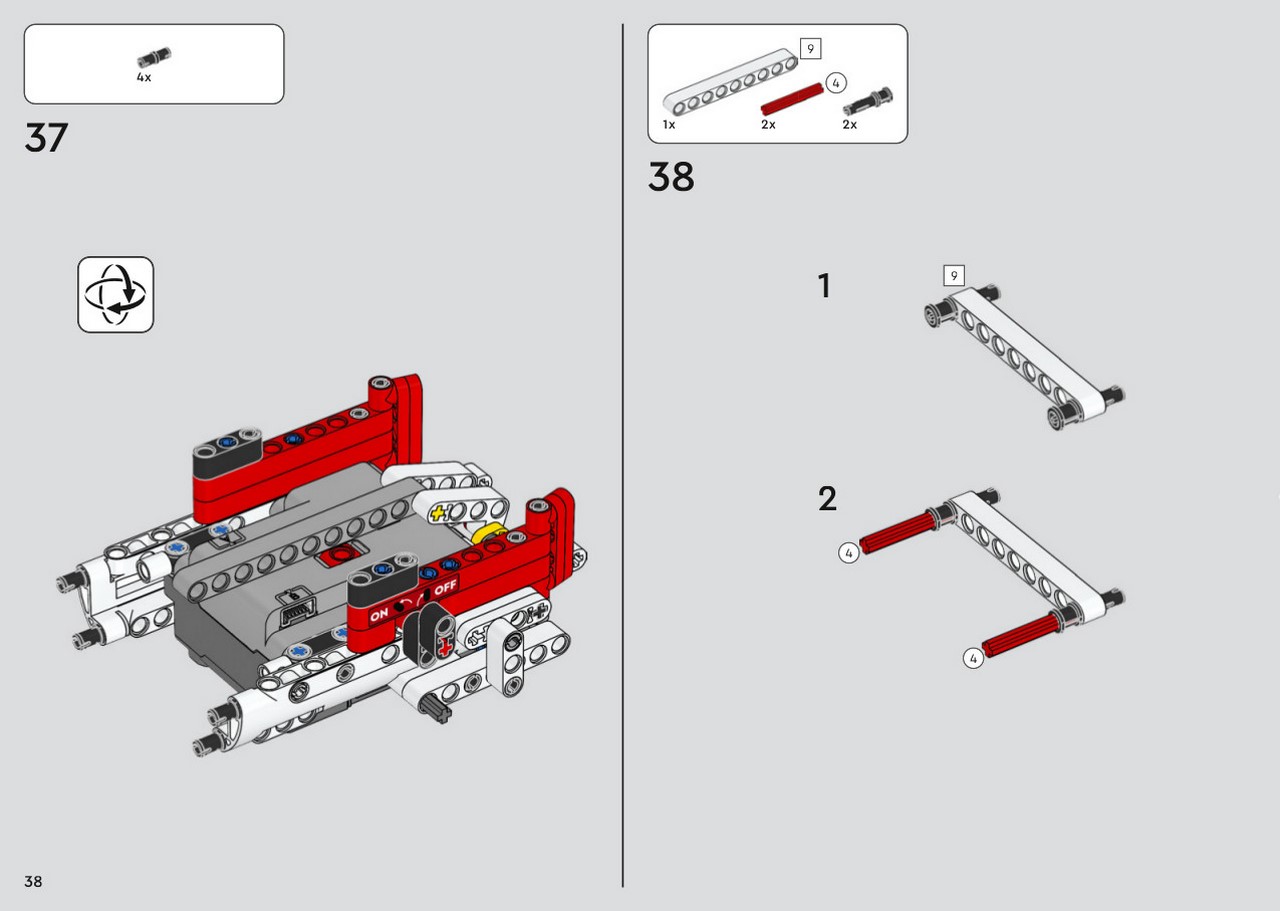 4x

37

ON OFF

38

9
4
1x 2x 2x

38

1
9

2
4
4