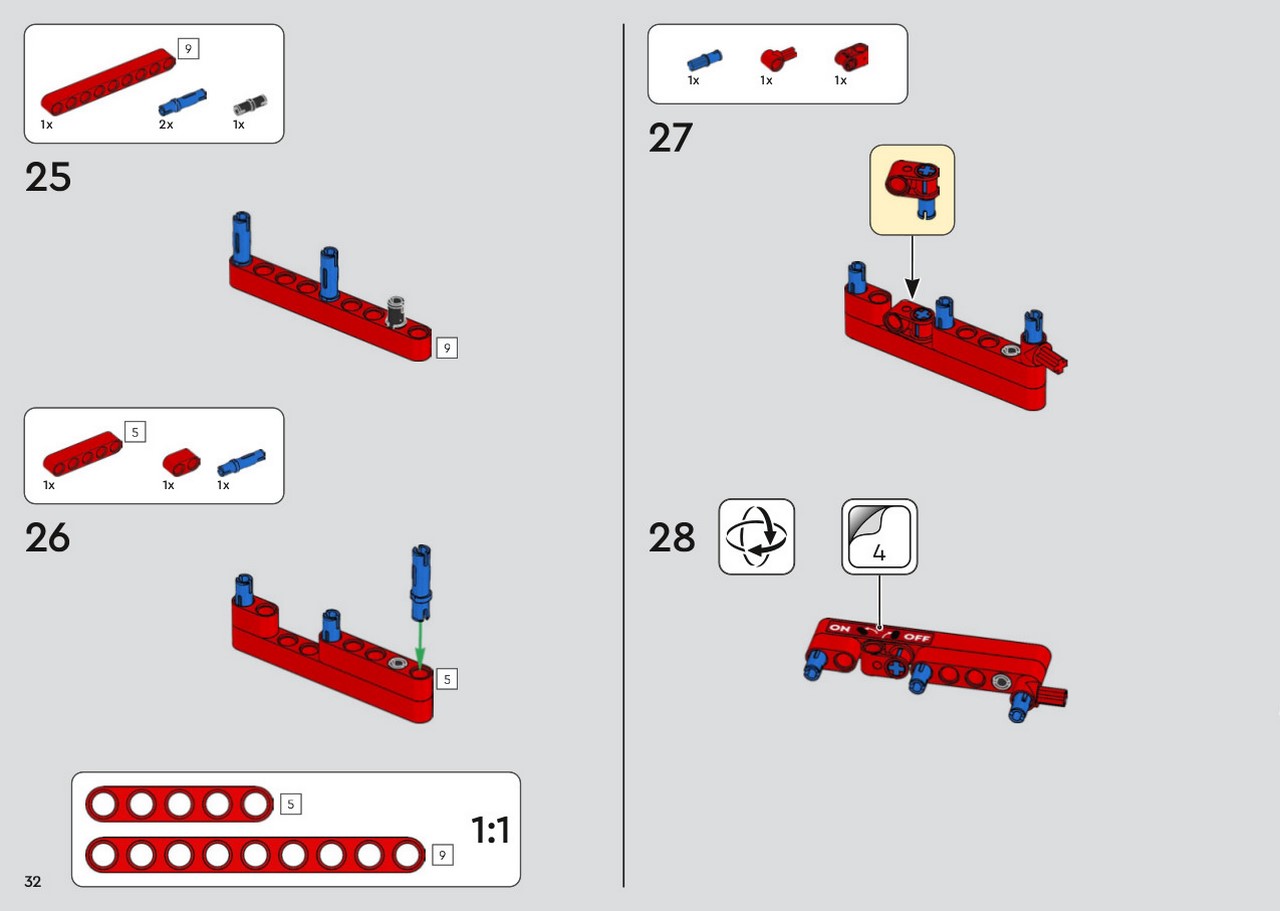 9
1x 2x 1x

25

9

5
1x 1x 1x

26

5

5

9

1:1

32

1x 1x 1x

27

28

4

ON OFF