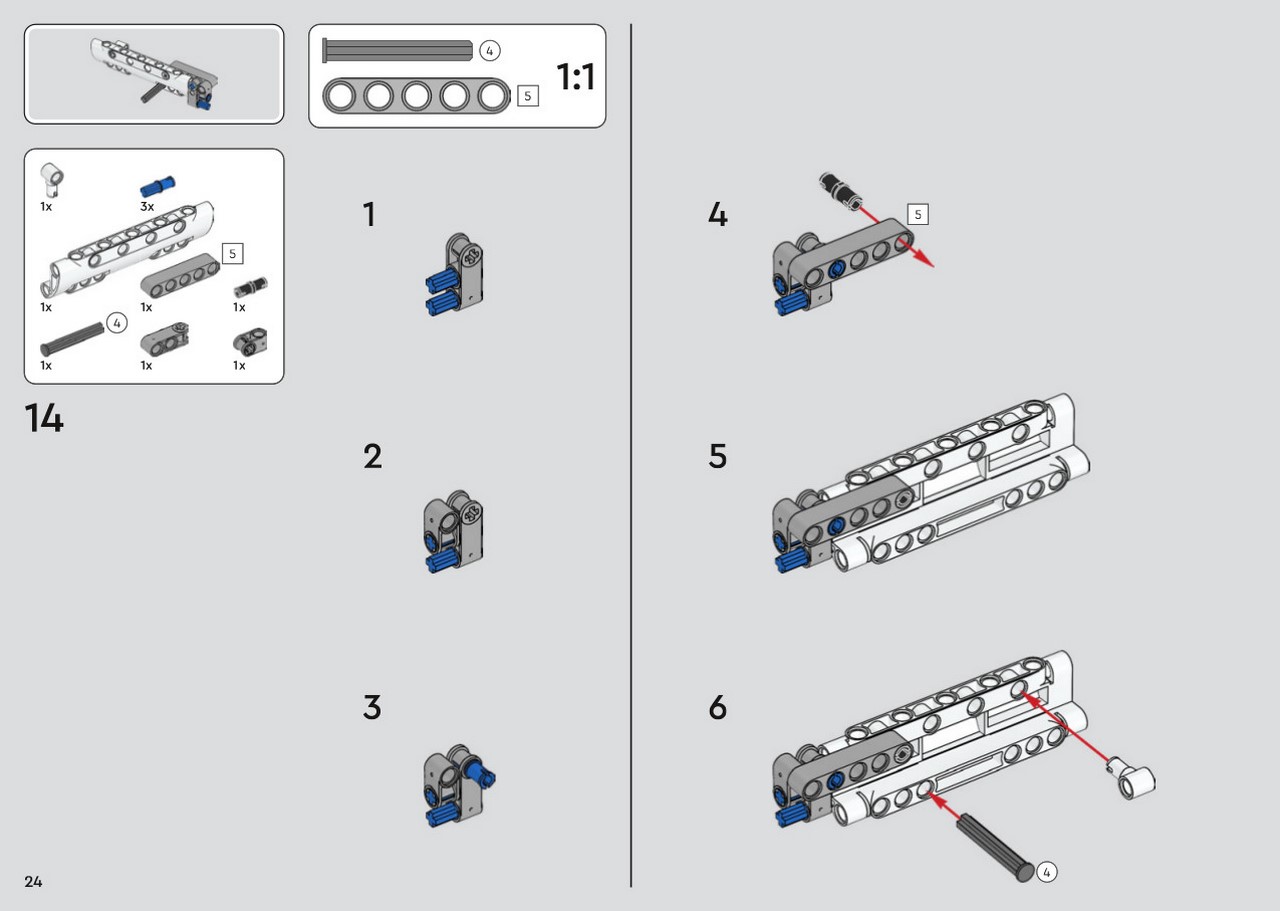 4
5
1:1

1x
3x
5
1x
1x
1x
4
1x
1x
1x

14

1

2

3

4
5

5

6
4

24