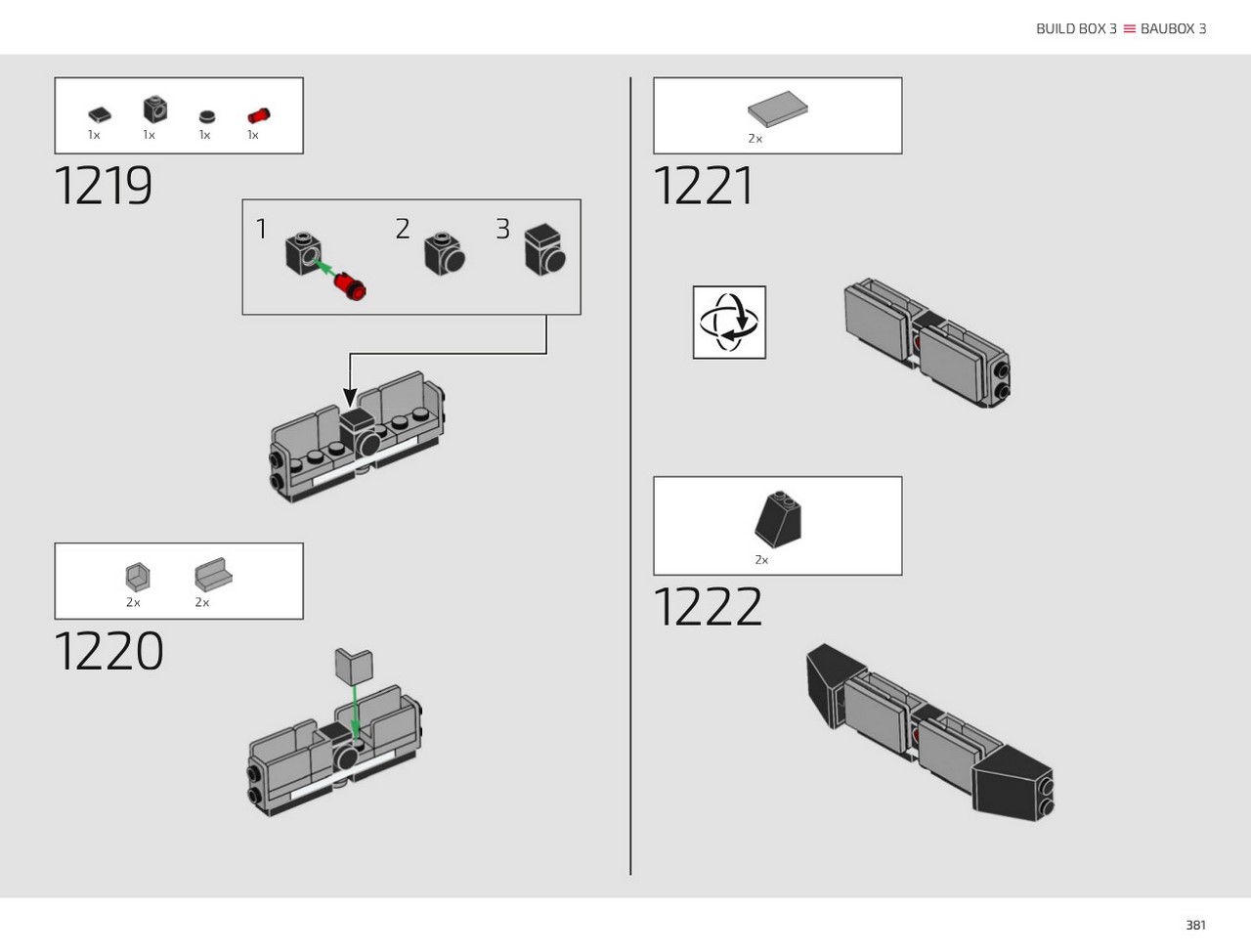 BUILD BOX 3 ≡ BAUBOX 3

1x 1x 1x 1x

1219

1 2 3

2x 2x

1220

2x

1221

2x

1222

381