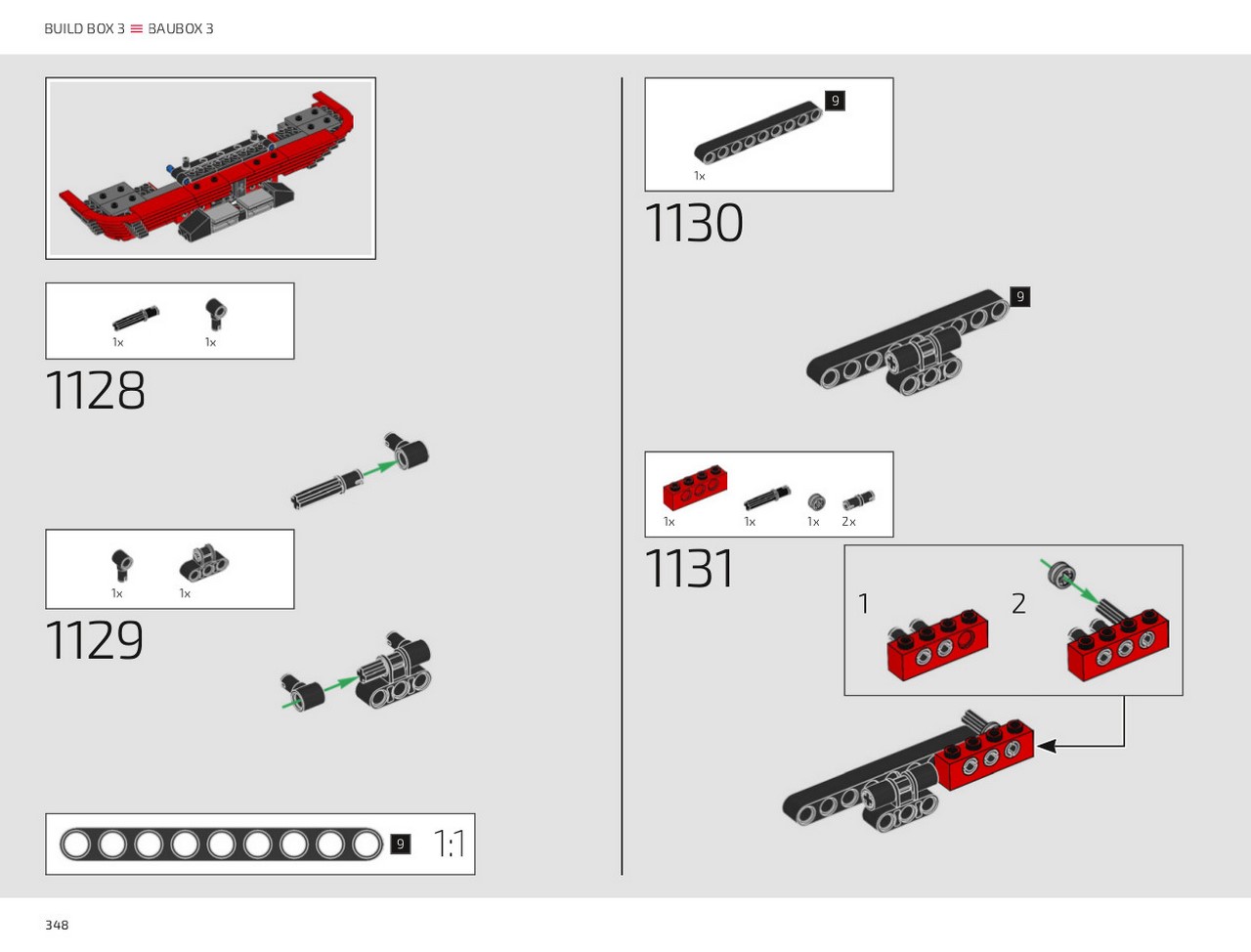 BUILD BOX 3 ≡ BAUBOX 3

1x 1x

1128

1x 1x

1129

9 1:1

9

1x

1130

9

1x 1x 1x 2x

1131

1 2

348