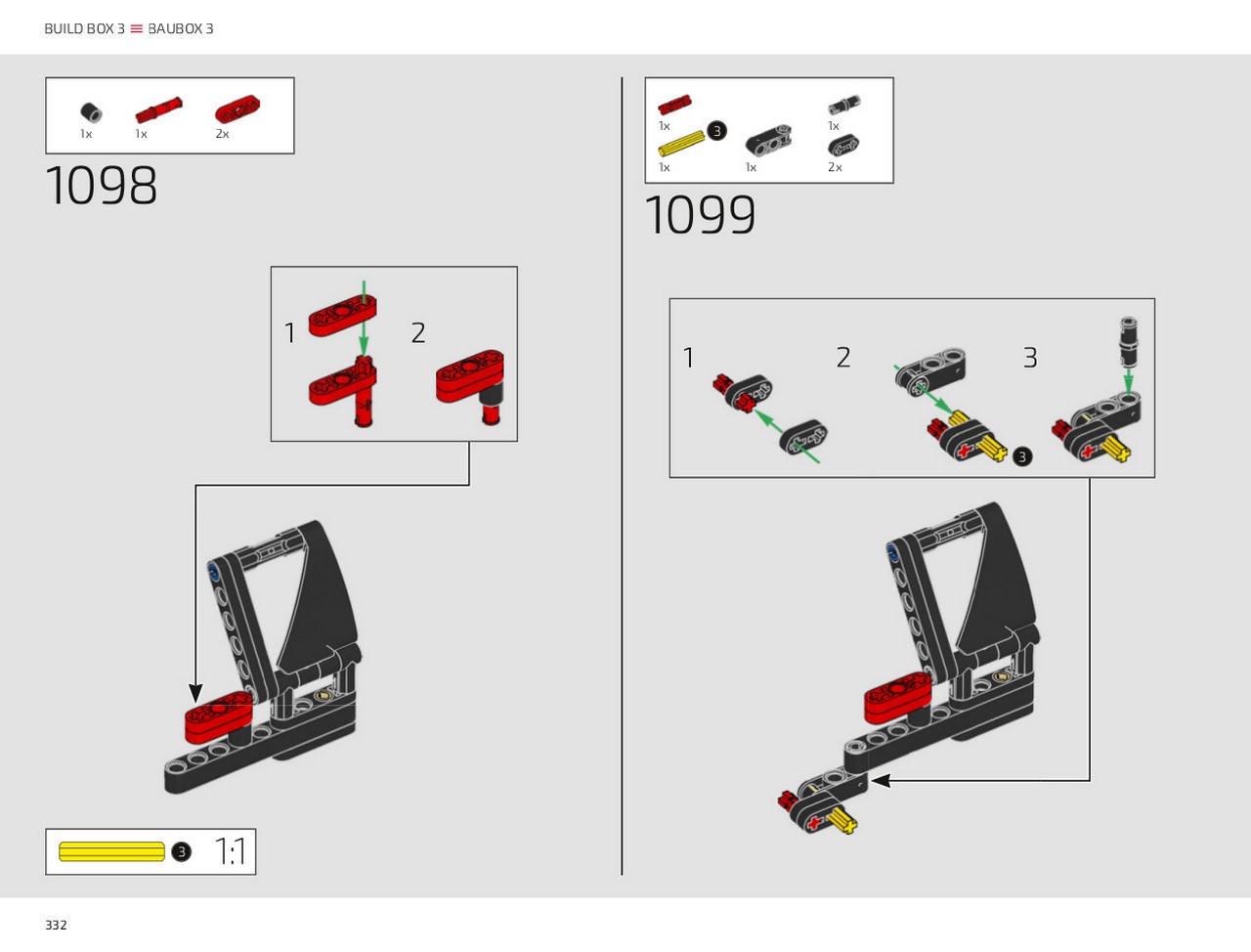 BUILD BOX 3 ≡ BAUBOX 3

1x 1x 2x

1098

1

2

3

1:1

1x 3 1x

1x 1x 2x

1099

1

2

3

3

332