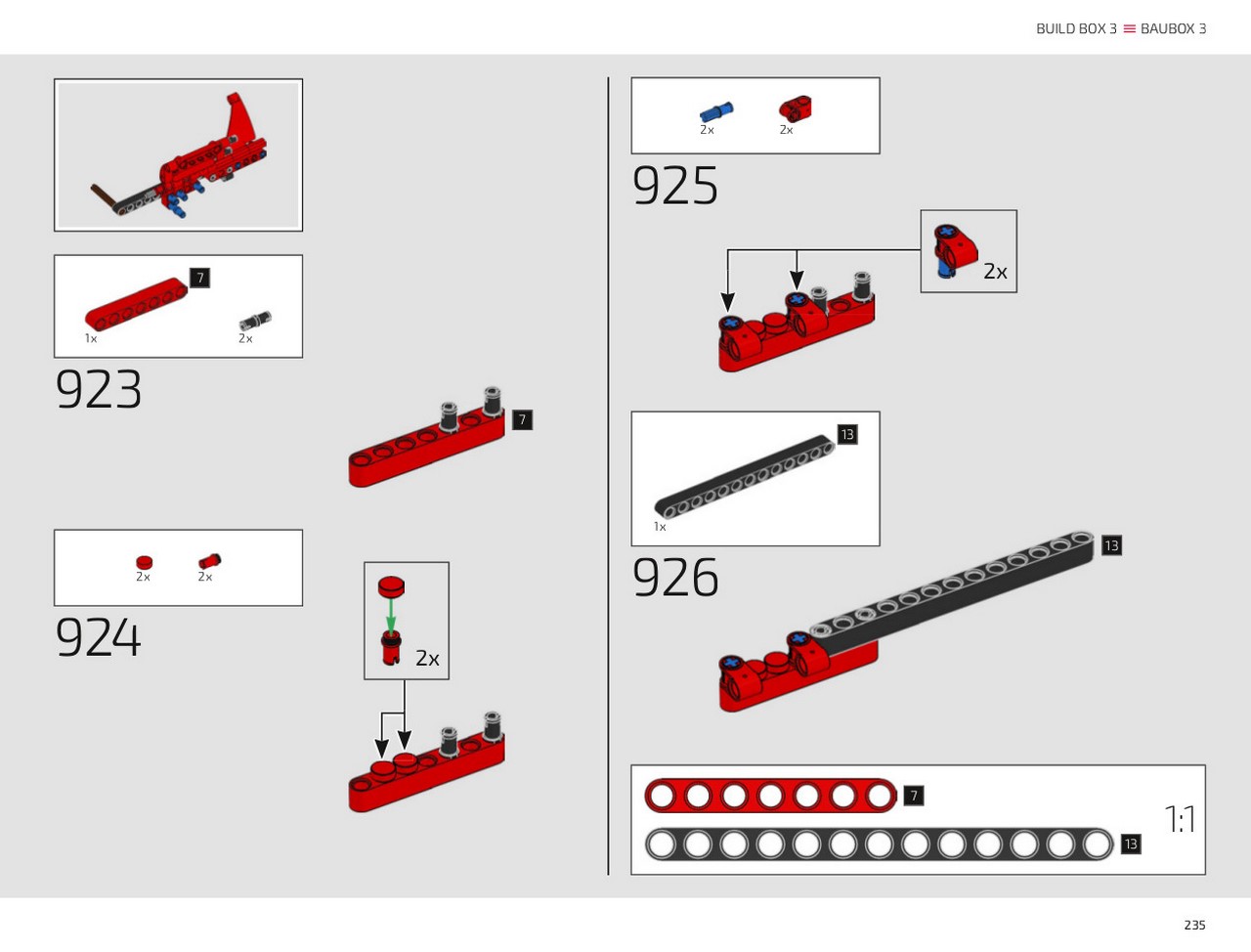 BUILD BOX 3 ≡ BAUBOX 3

7

1x

2x

923

7

2x

2x

924

2x

2x

2x

925

2x

13

1x

926

13

7

13

1:1

235