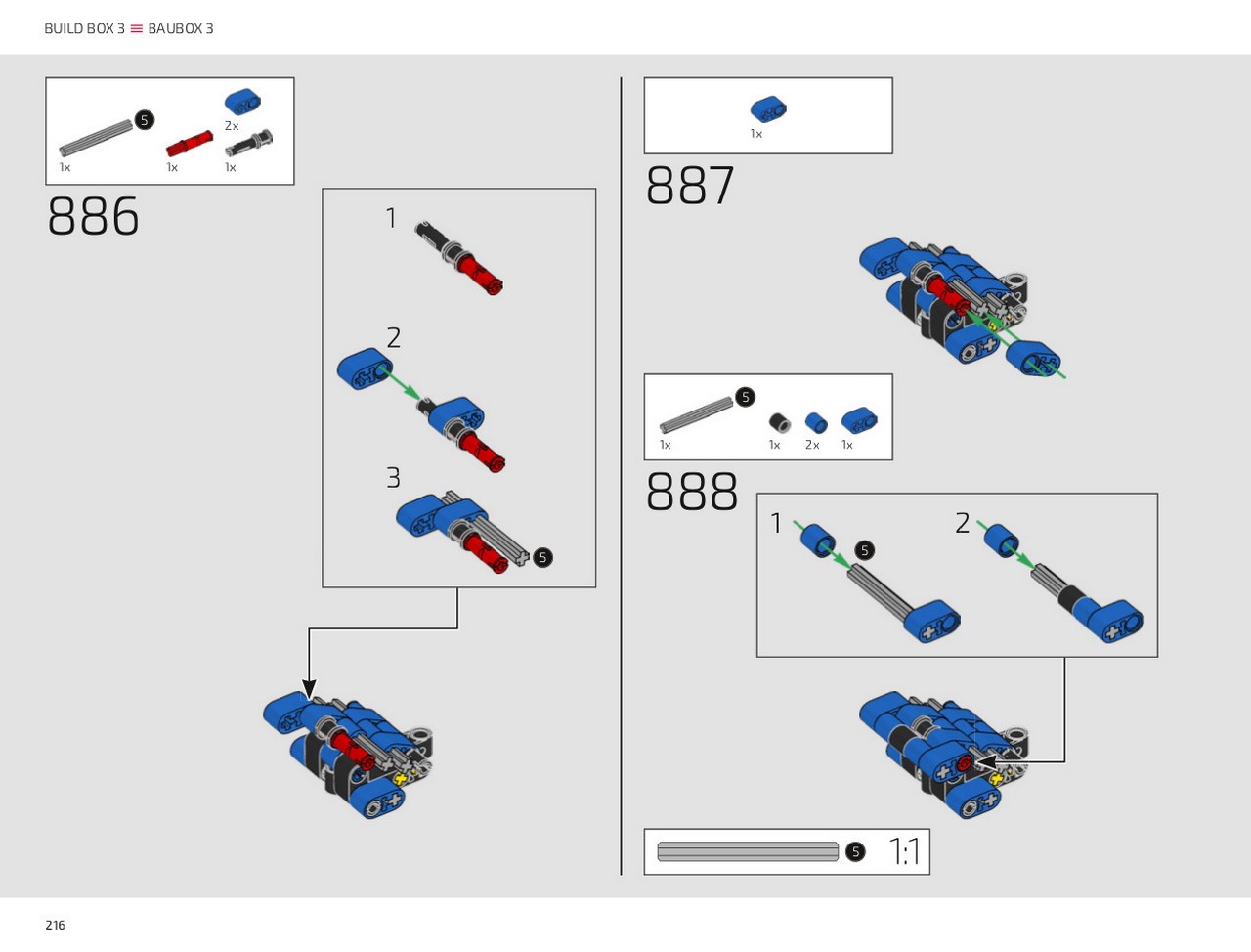 BUILD BOX 3 ≡ BAUBOX 3

5
2x
1x
1x
1x

886

1
2
3
5

1x

887

5
1x
1x
2x
1x

888

1
5
2

5
1:1

216