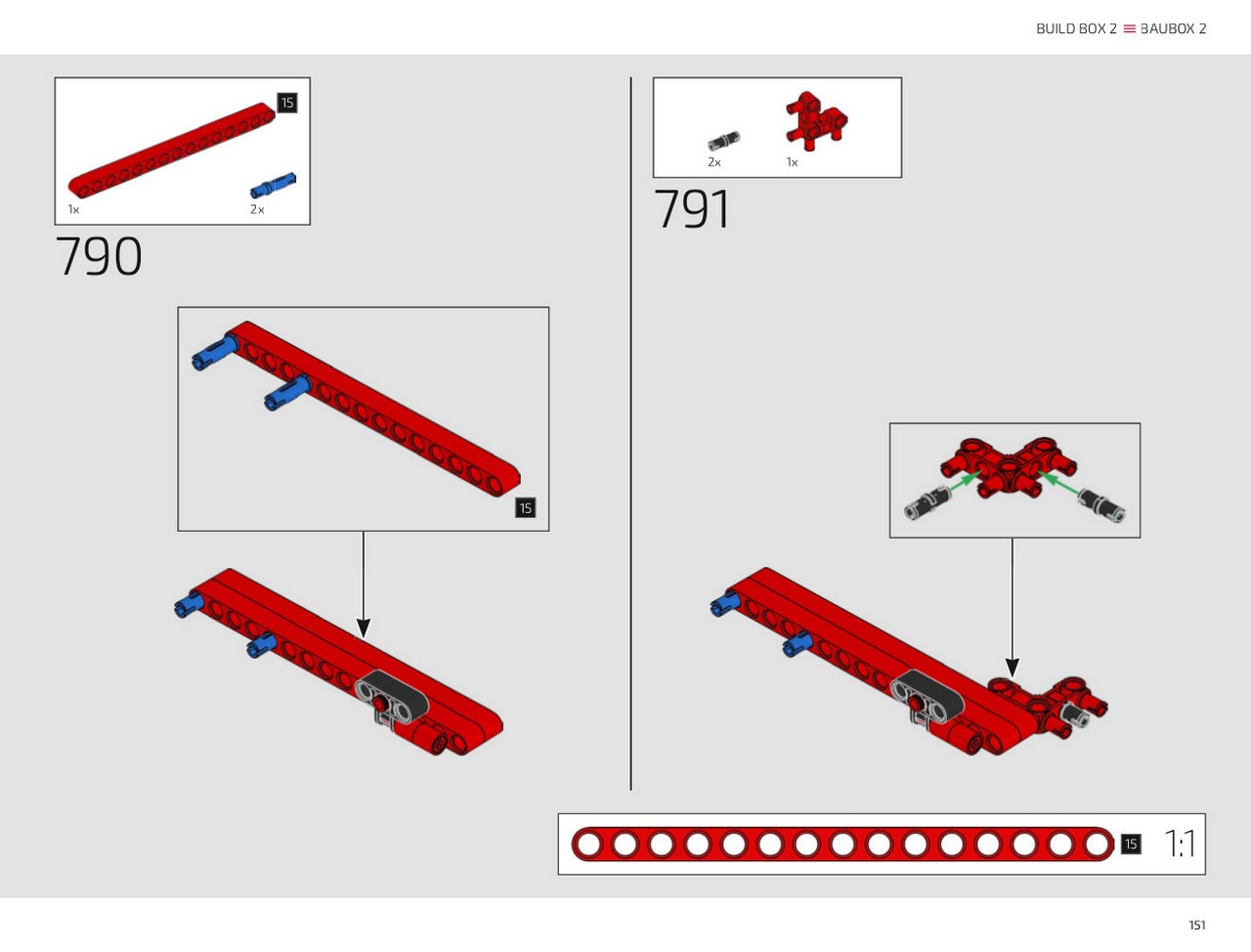 BUILD BOX 2 BAUBOX 2

15

1x

2x

790

15

2x

1x

791

15

1:1

151