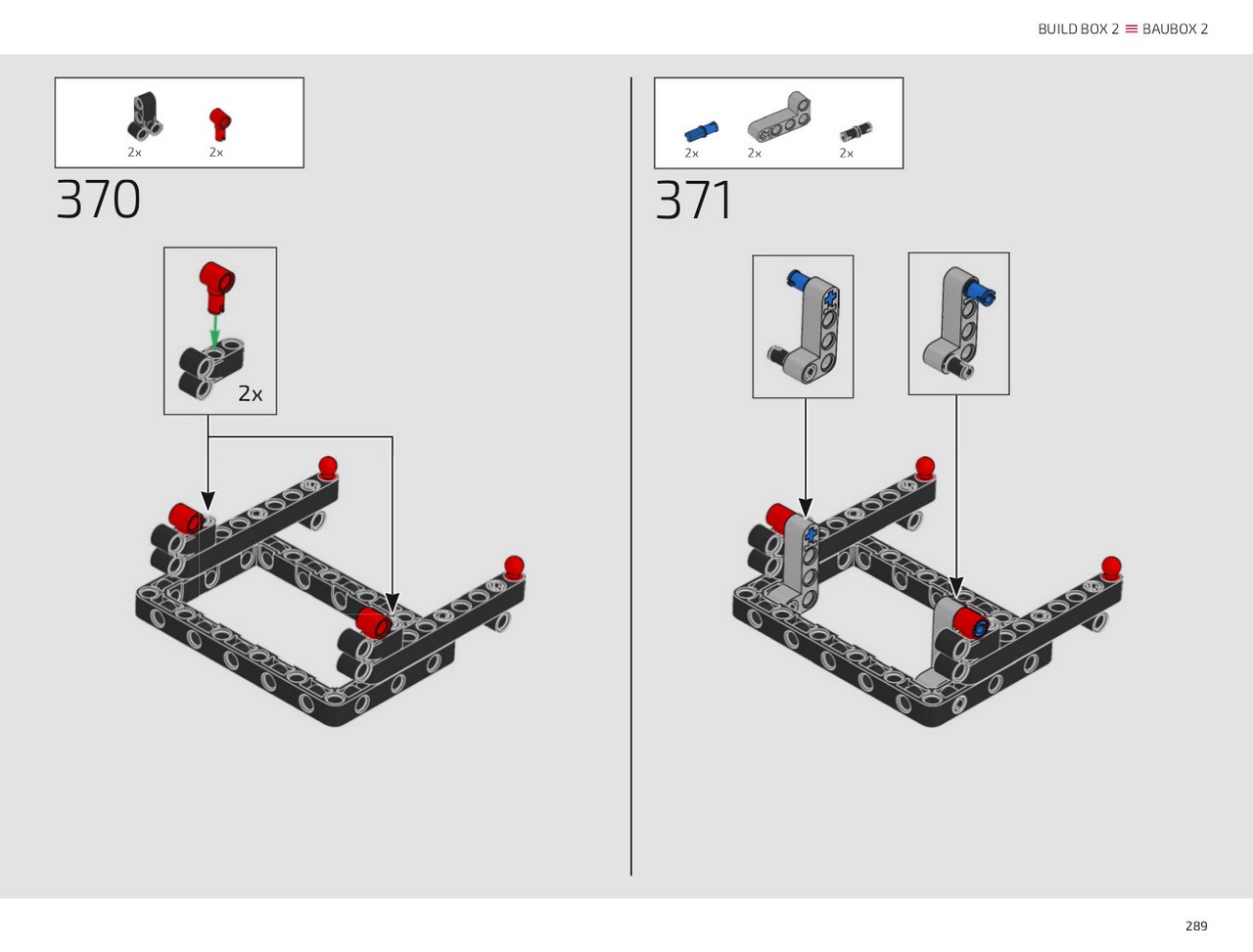 BUILD BOX 2 ≡ BAUBOX 2

2x 2x

370

2x

2x 2x 2x

371

289