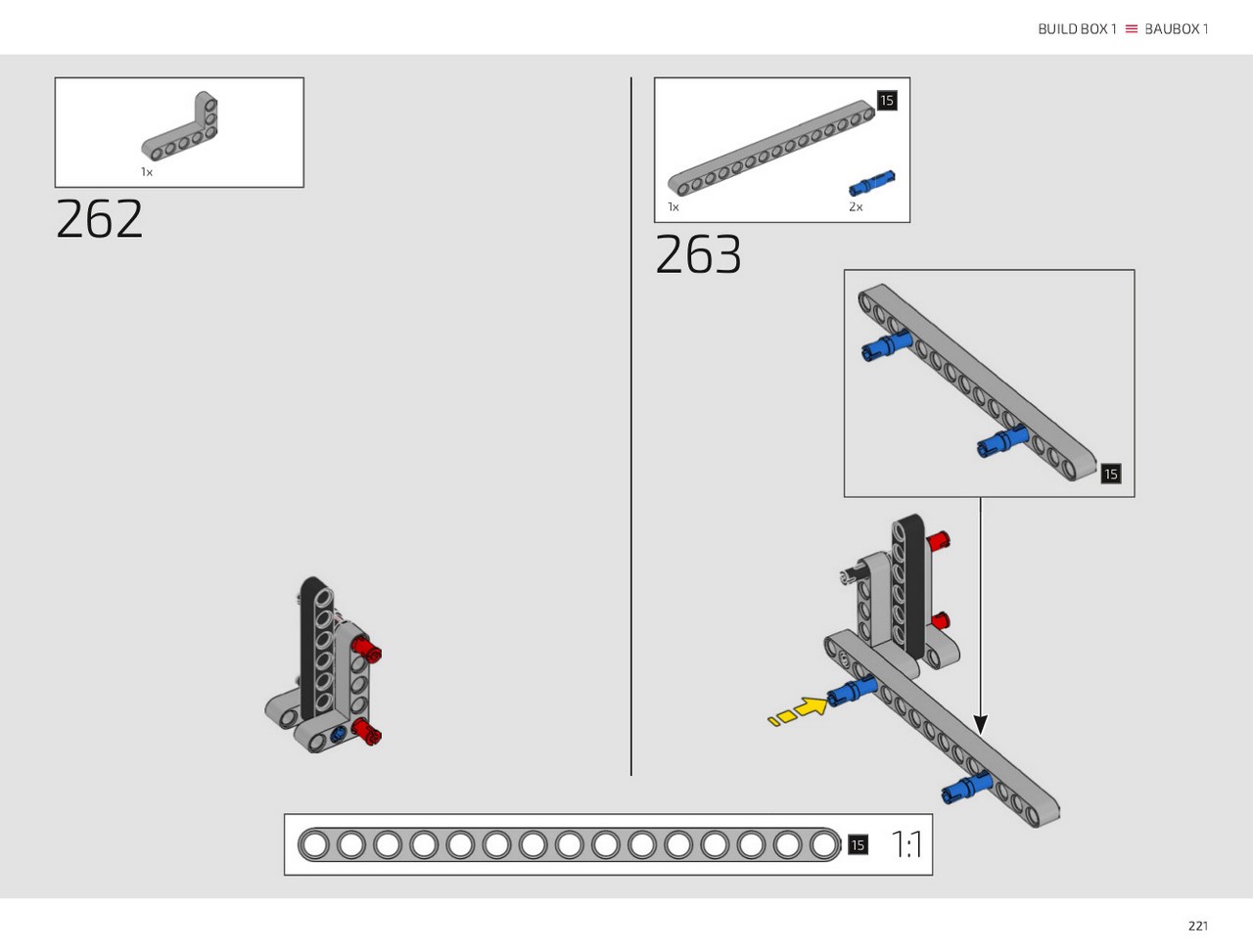 BUILD BOX 1 ≡ BAUBOX 1

1x

262

15

1x

2x

263

15

15

1:1

221