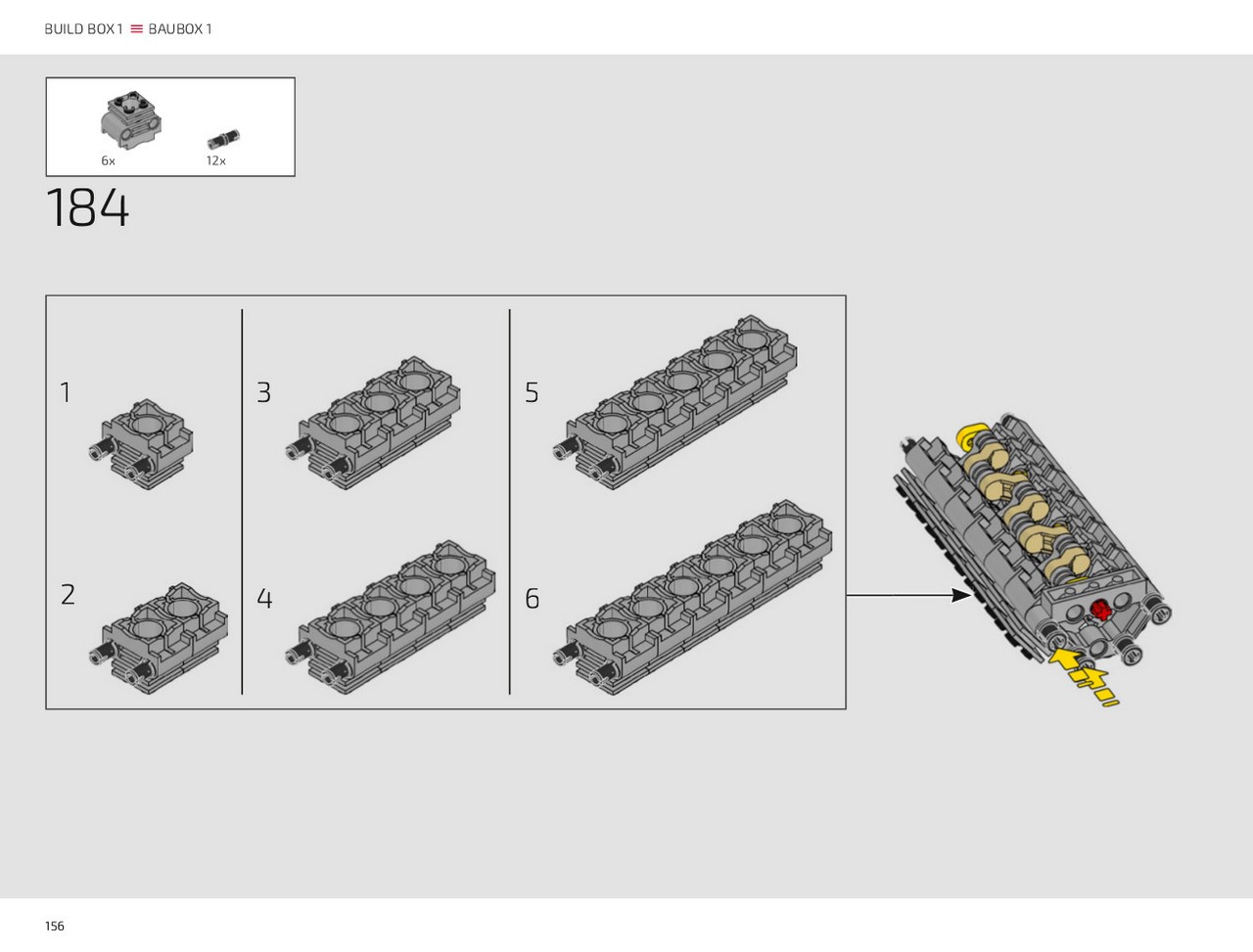 BUILD BOX 1 ≡ BAUBOX 1

6x

12x

184

1

2

3

4

5

6

156