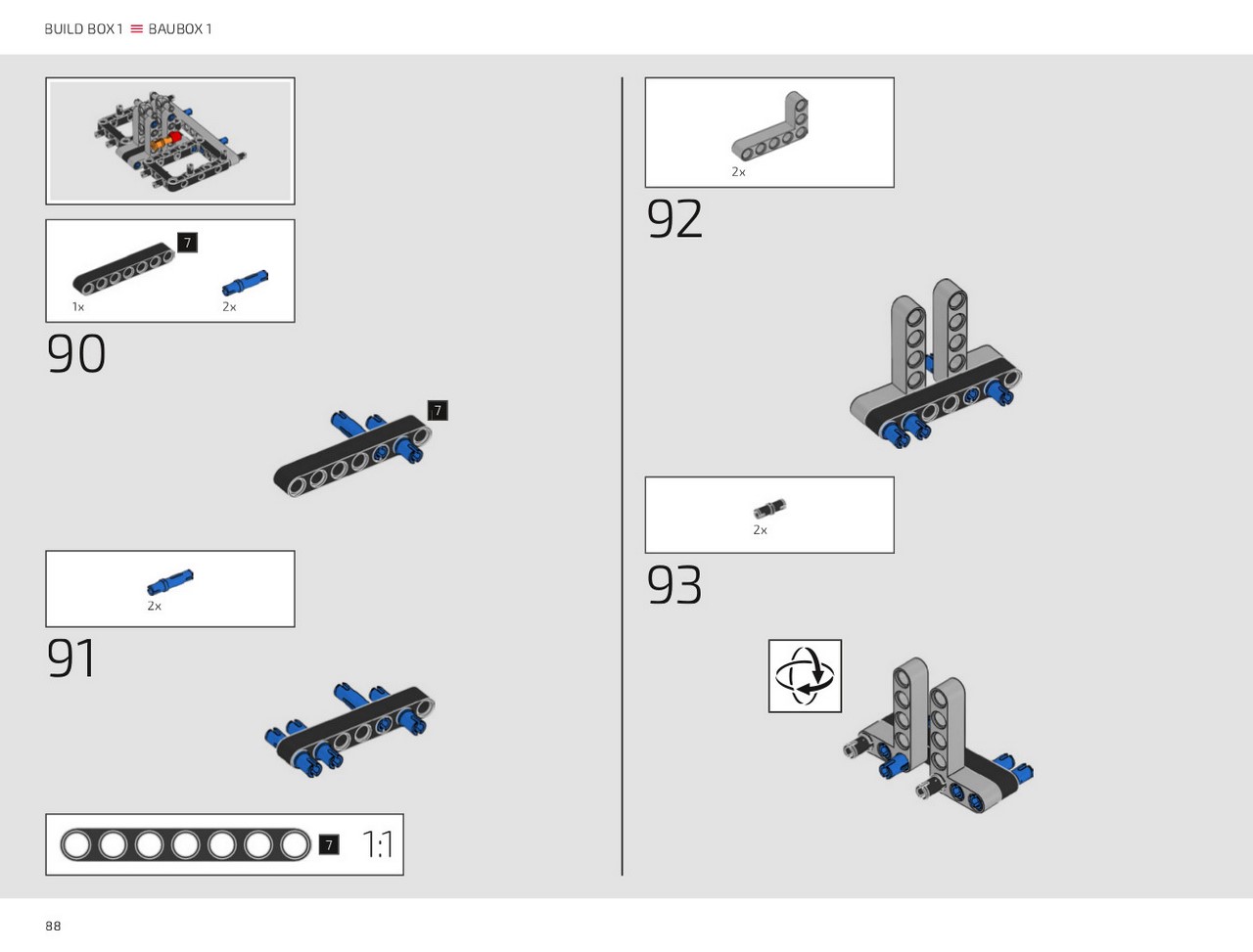 BUILD BOX 1 ≡ BAUBOX 1

7

1x

2x

90

7

2x

91

7

1:1

2x

92

2x

93

88