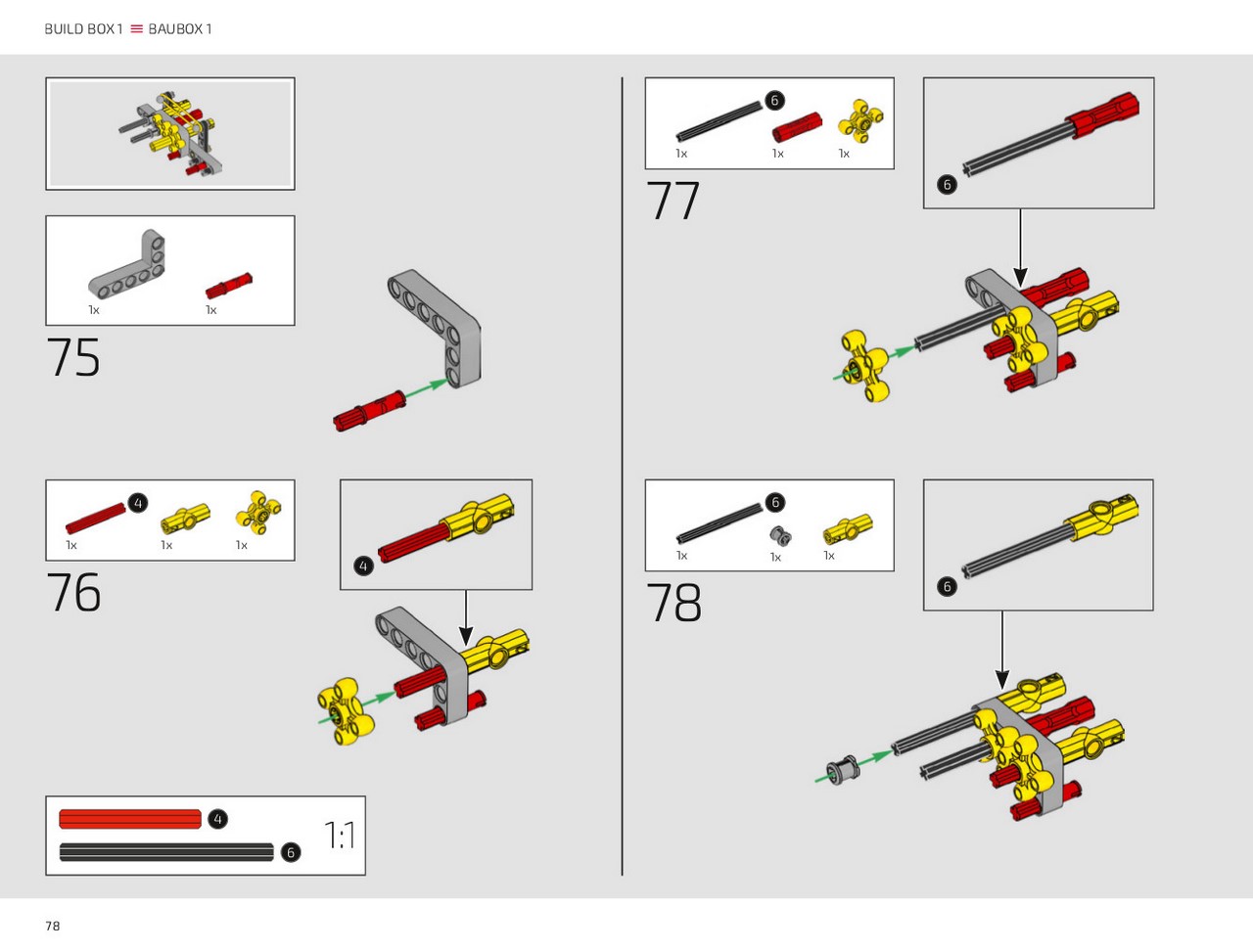 BUILD BOX 1 ≡ BAUBOX 1

1x 1x

75

4

1x 1x 1x

76

4

4

6

1:1

6

1x 1x 1x

77

6

6

1x 1x 1x

78

6

78