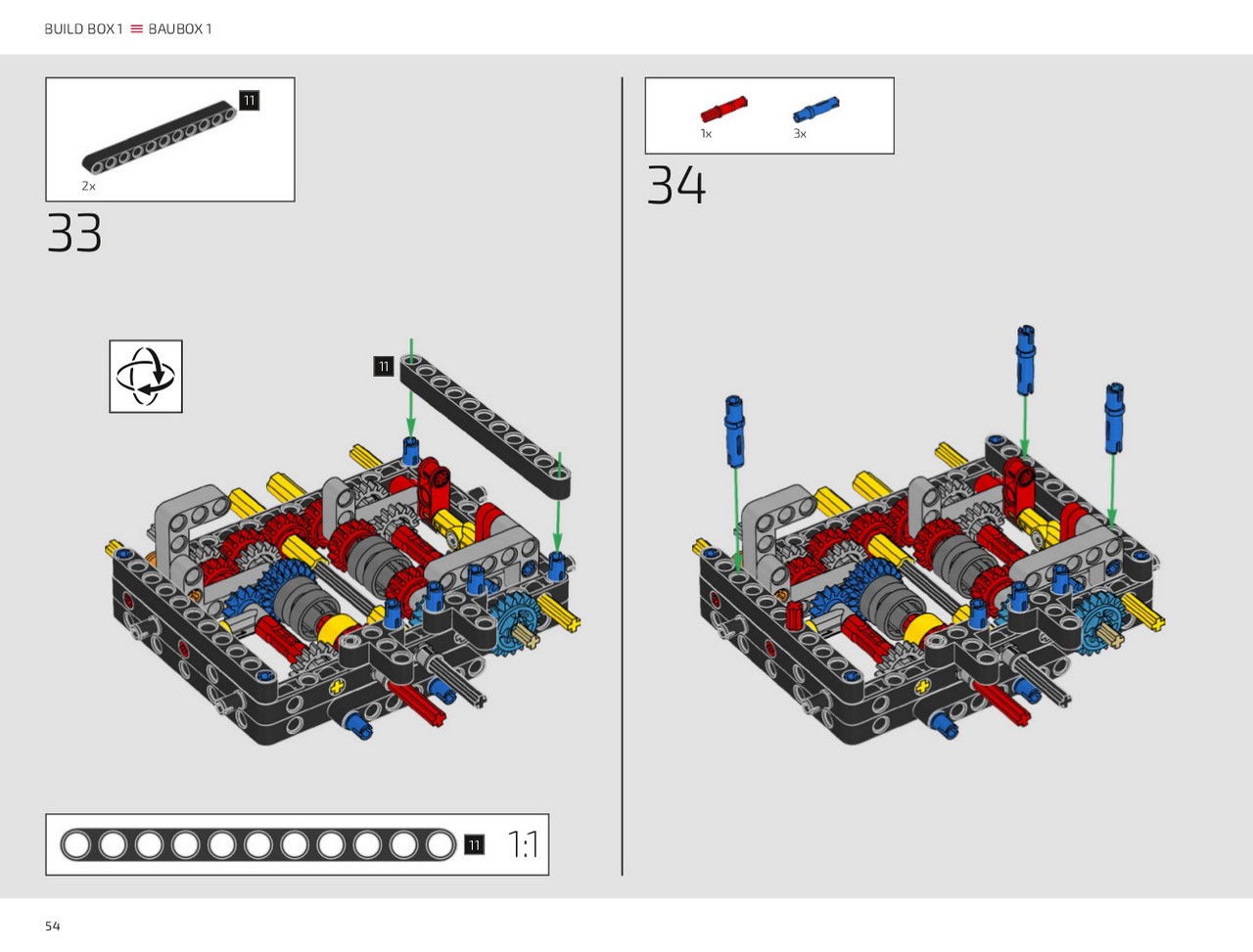 BUILD BOX 1 ≡ BAUBOX 1

11
2x
33

11

11 1:1

1x 3x
34

54