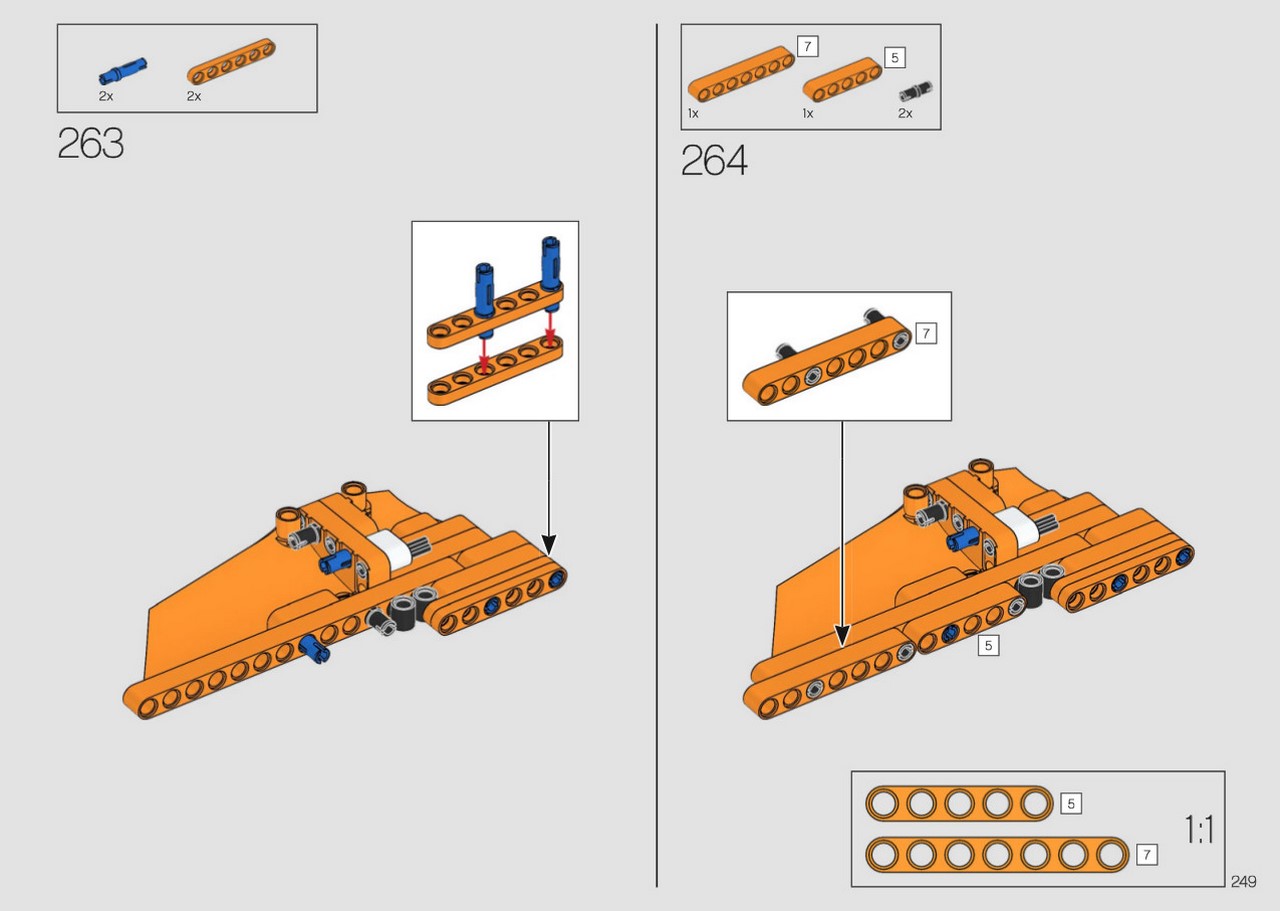 2x 2x

263

7 5

1x 1x 2x

264

7

5

5

7

1:1

249