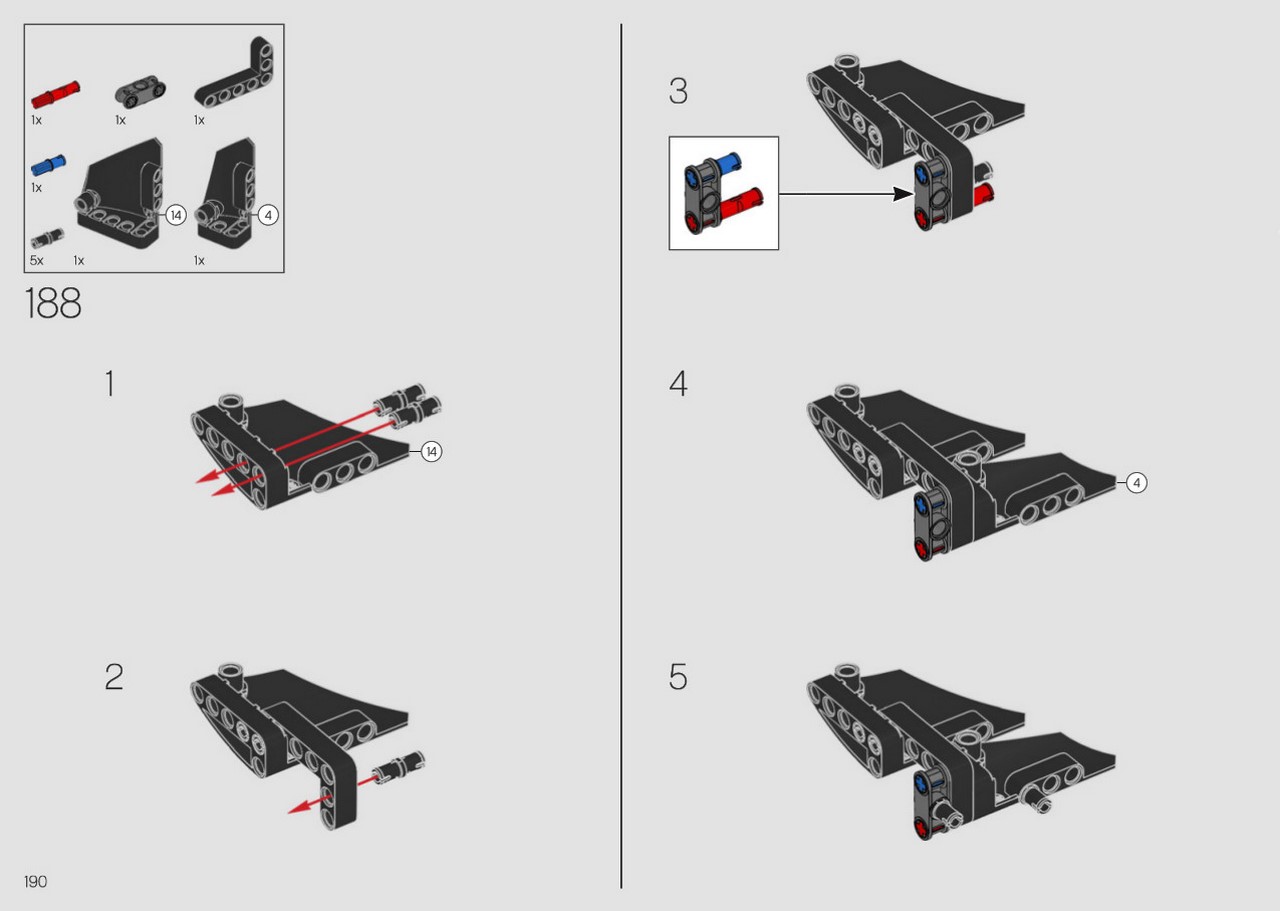 1x 1x 1x
1x
14
4
5x 1x 1x

188

1
14

2

3

4
4

5

190