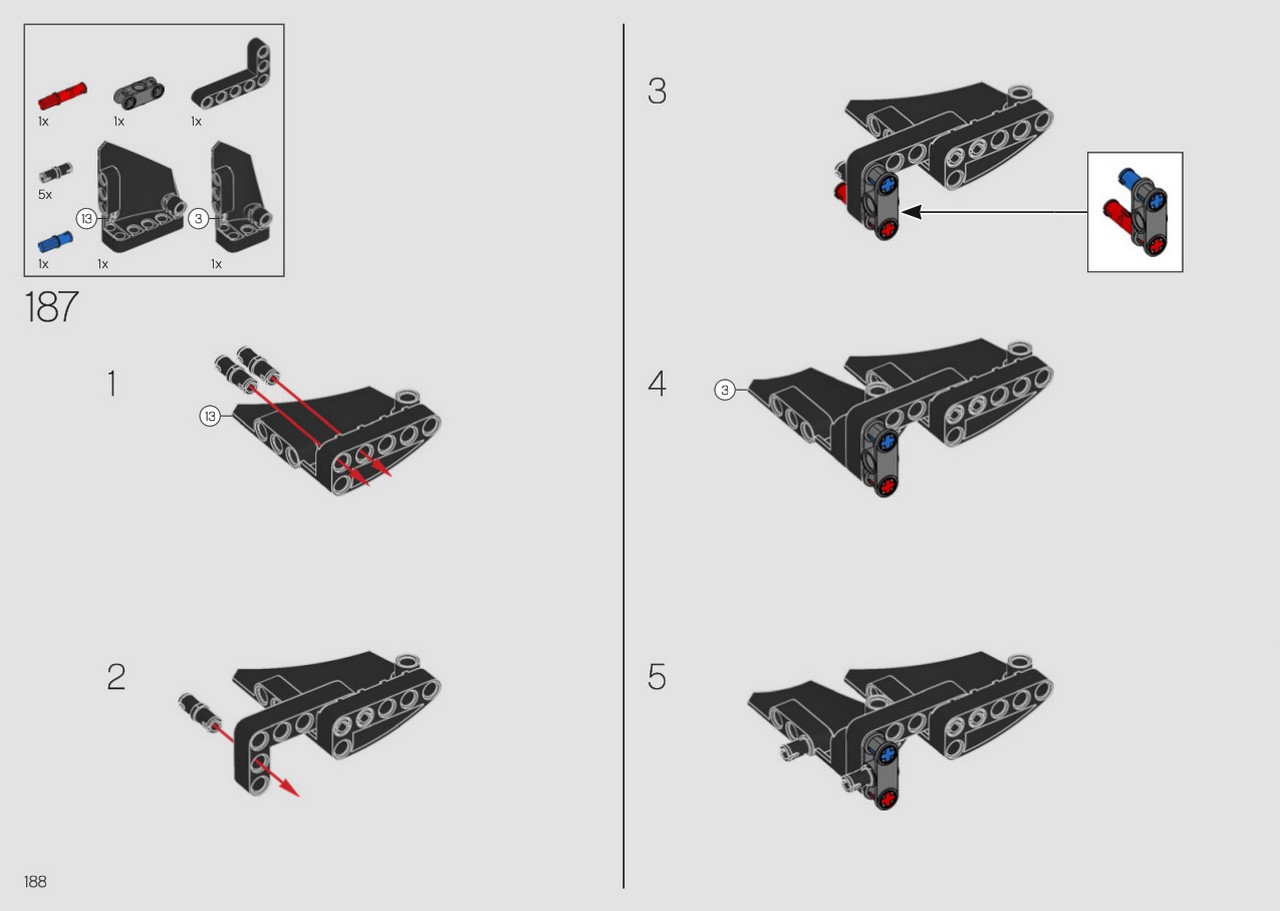 1x
1x
1x
5x
13
3
1x
1x
1x

187

1
13

2

3

4
3

5

188