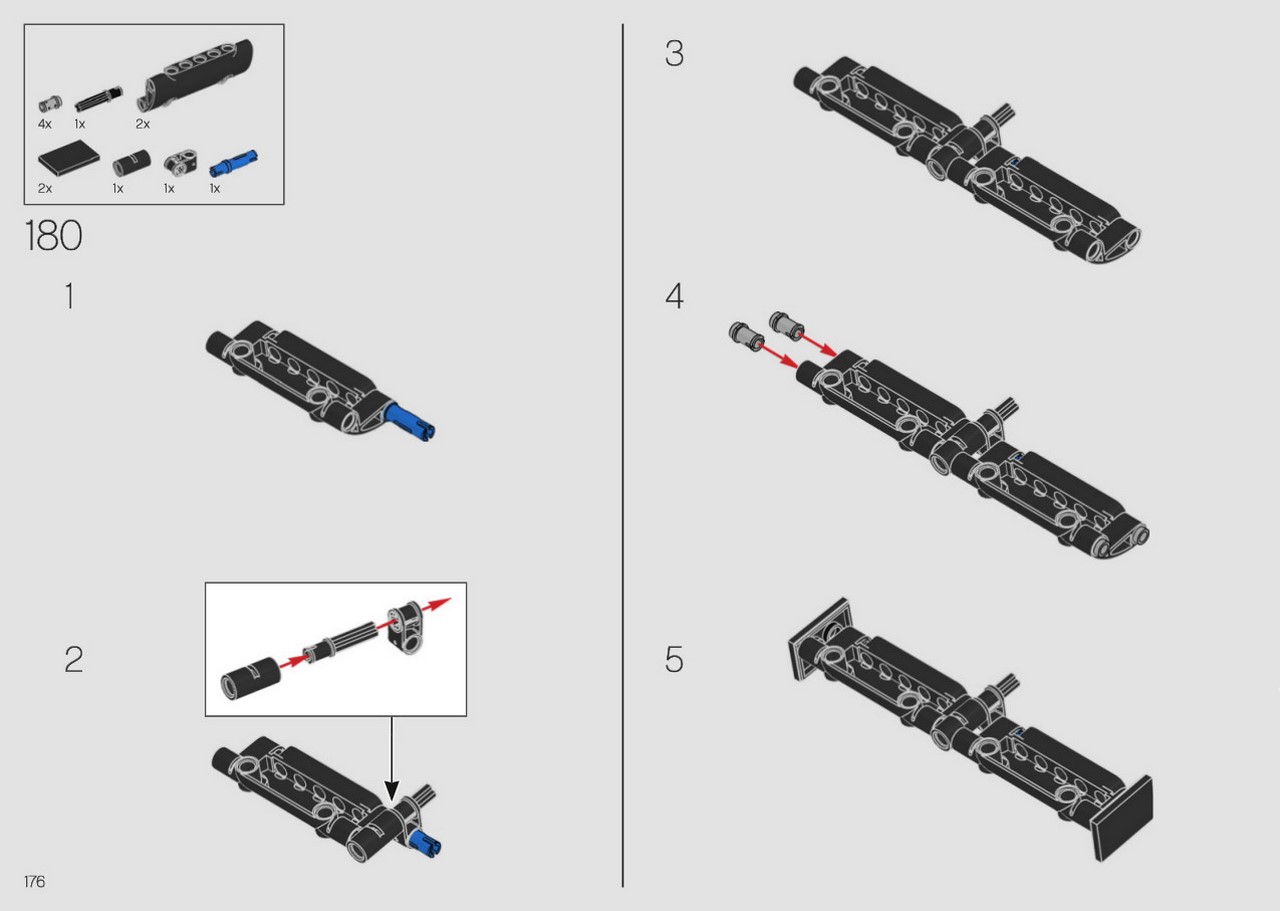 4x
1x
2x
2x
1x
1x
1x

180

1

2

3

4

5

176