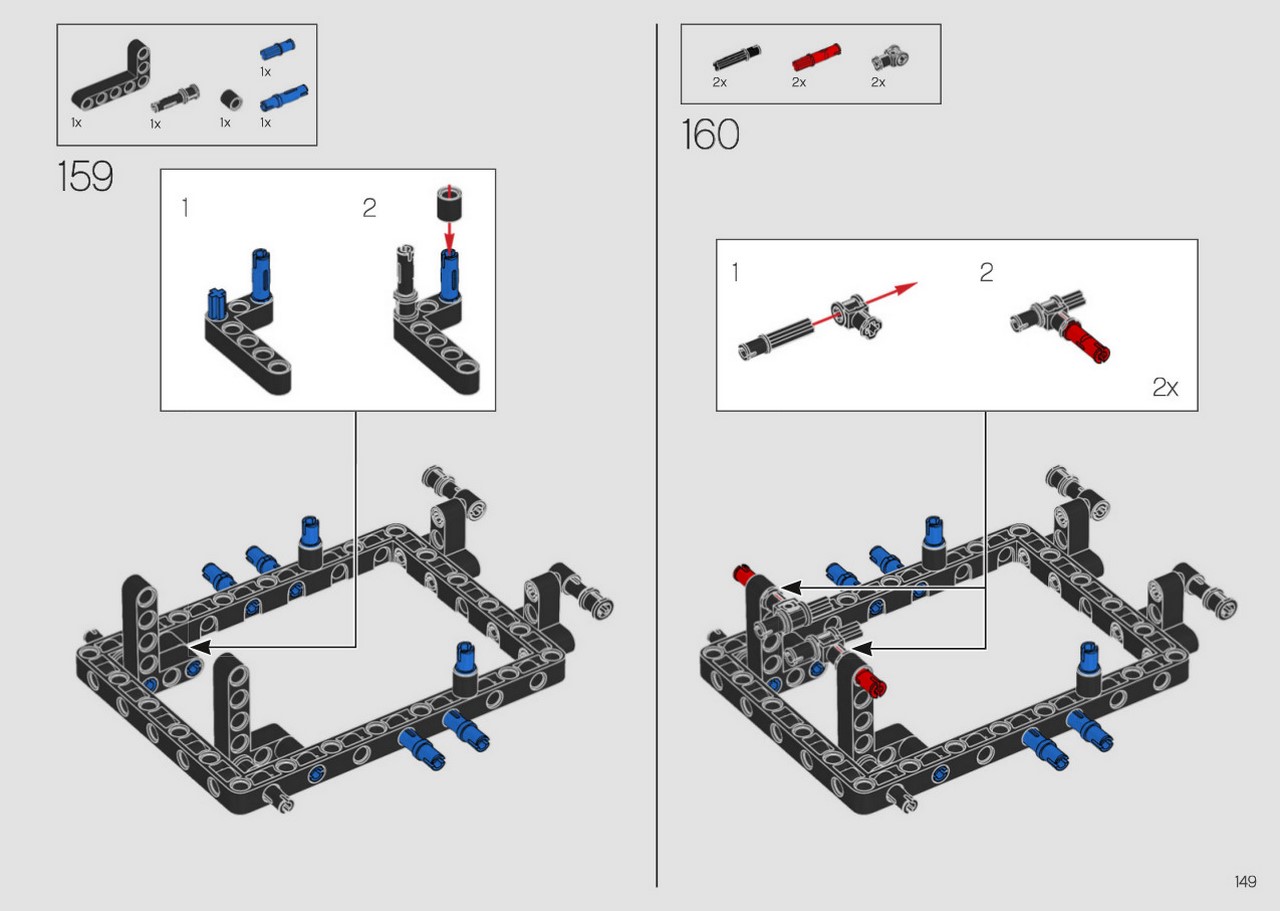 1x
1x
1x
1x
1x

159

1
2

2x
2x
2x

160

1
2
2x

149