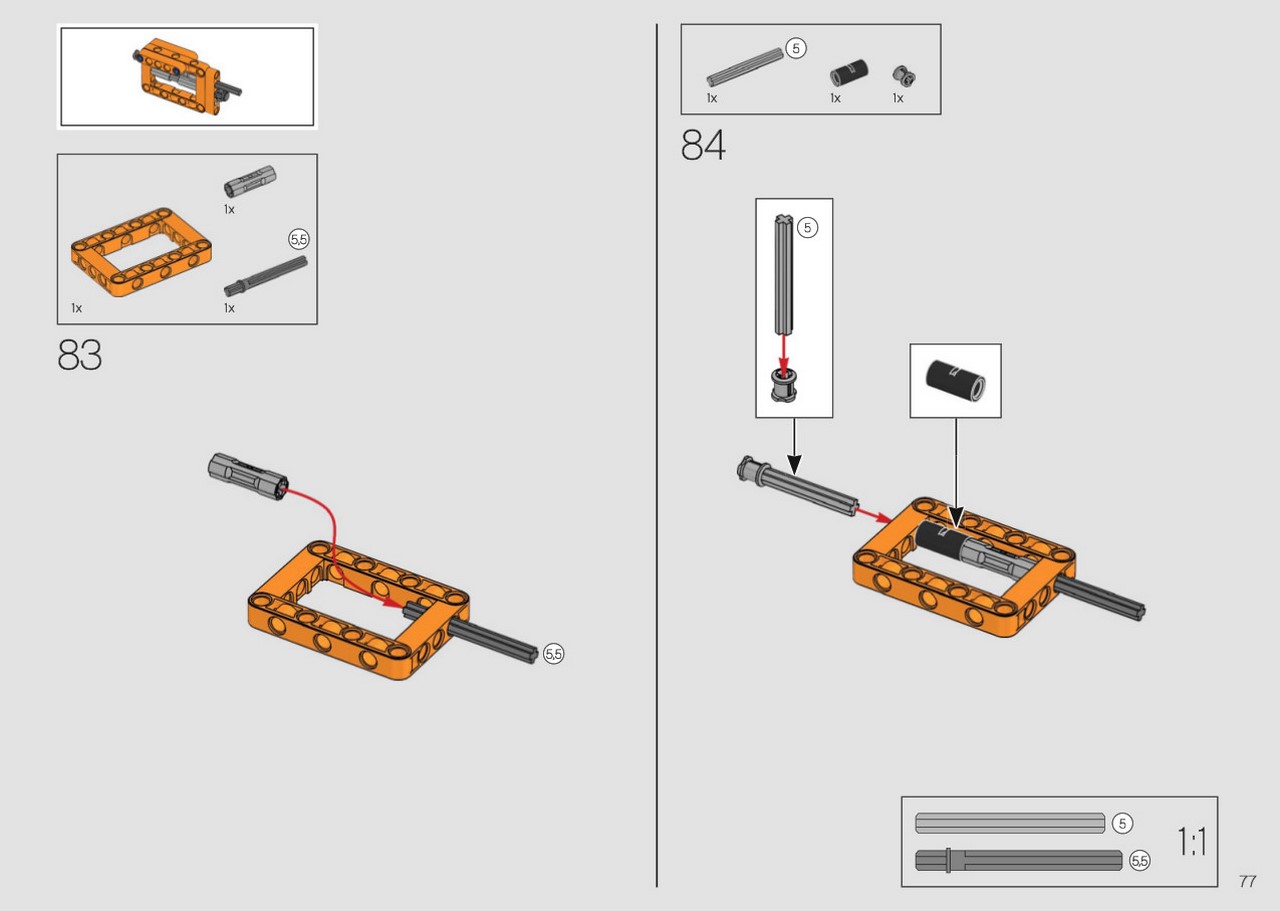 1x

5,5

1x

1x

83

5,5

5

1x

1x

1x

84

5

5

5,5

1:1

77