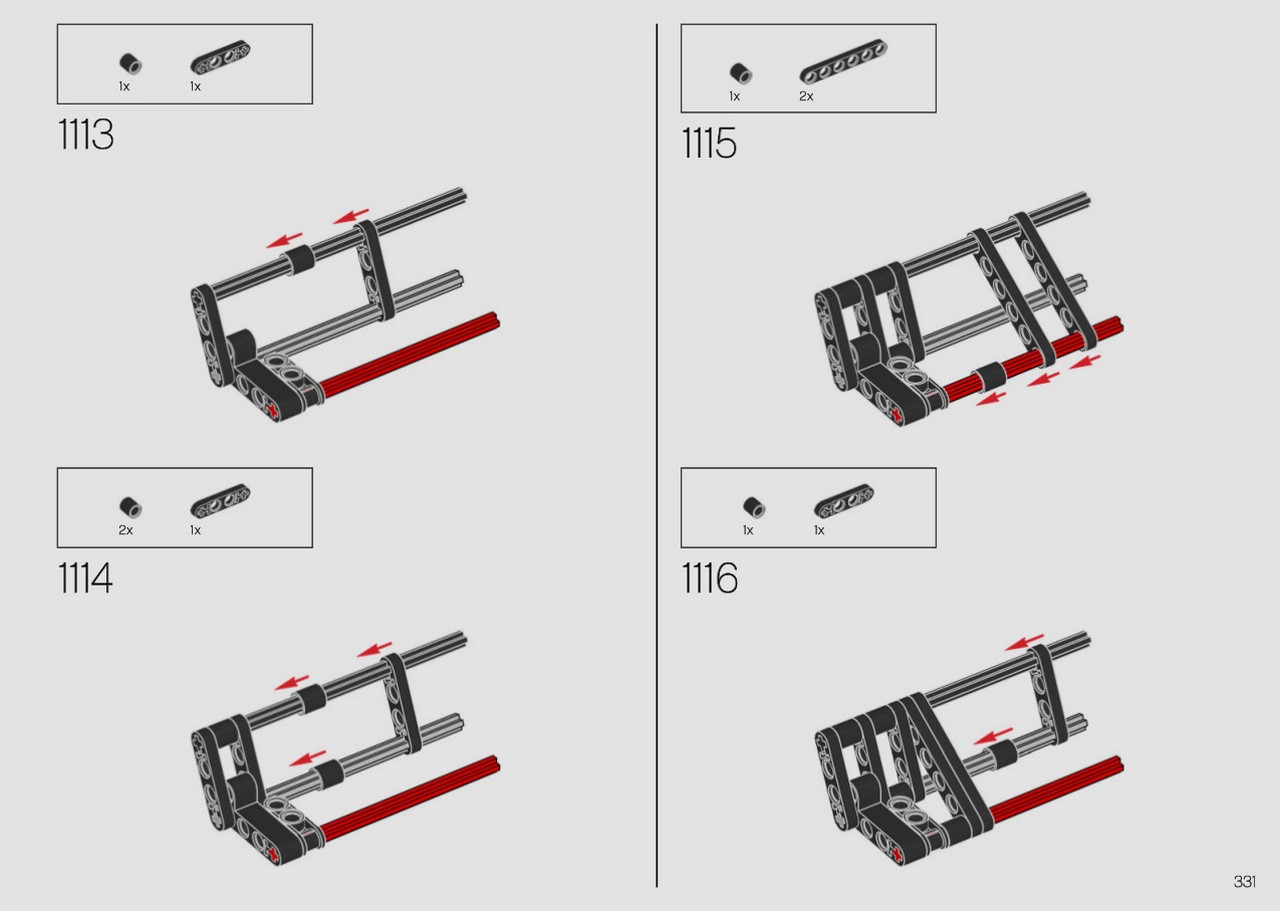 1x 1x

1113

2x 1x

1114

1x 2x

1115

1x 1x

1116

331