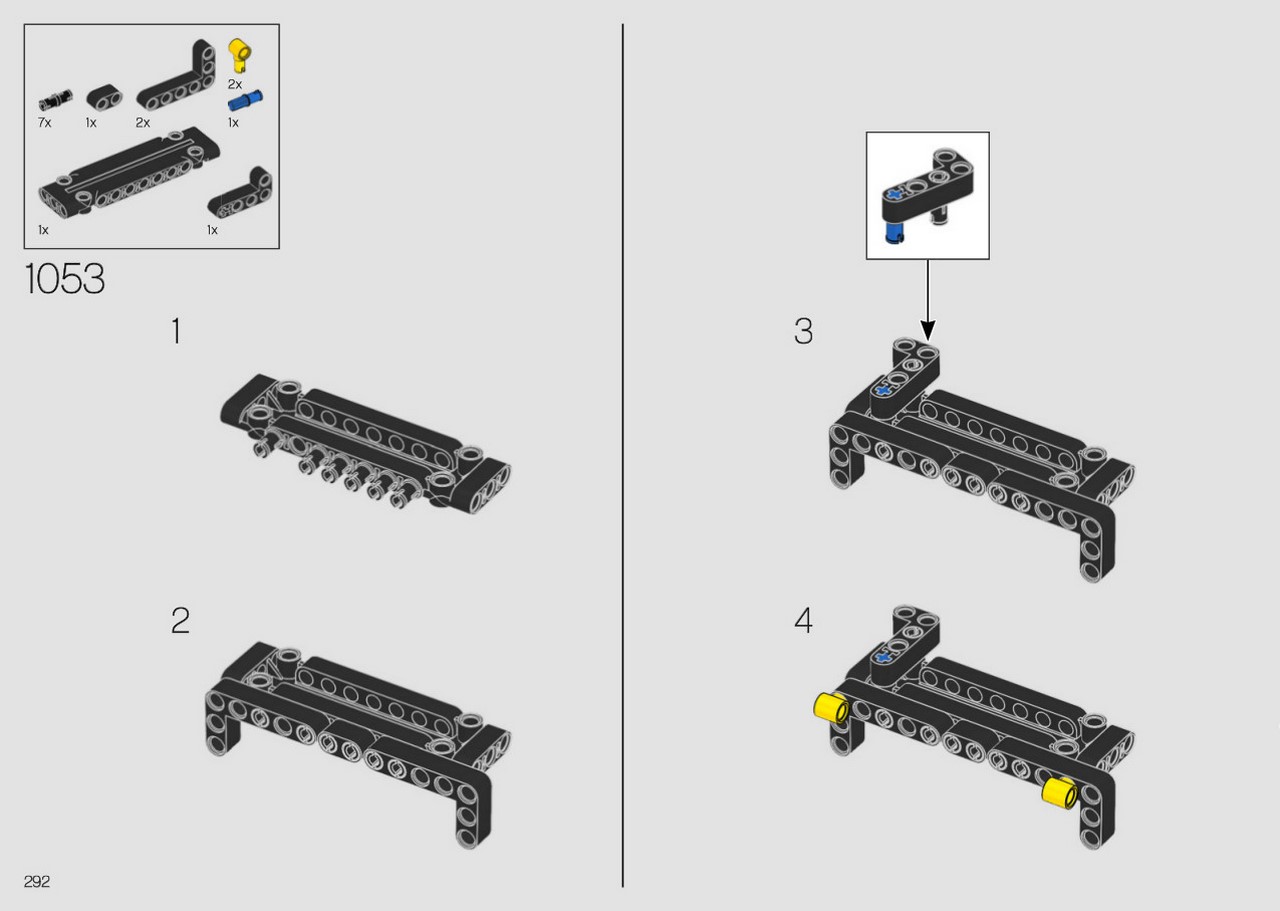 2x
7x
1x
2x
1x
1x
1x

1053

1

2

3

4

292